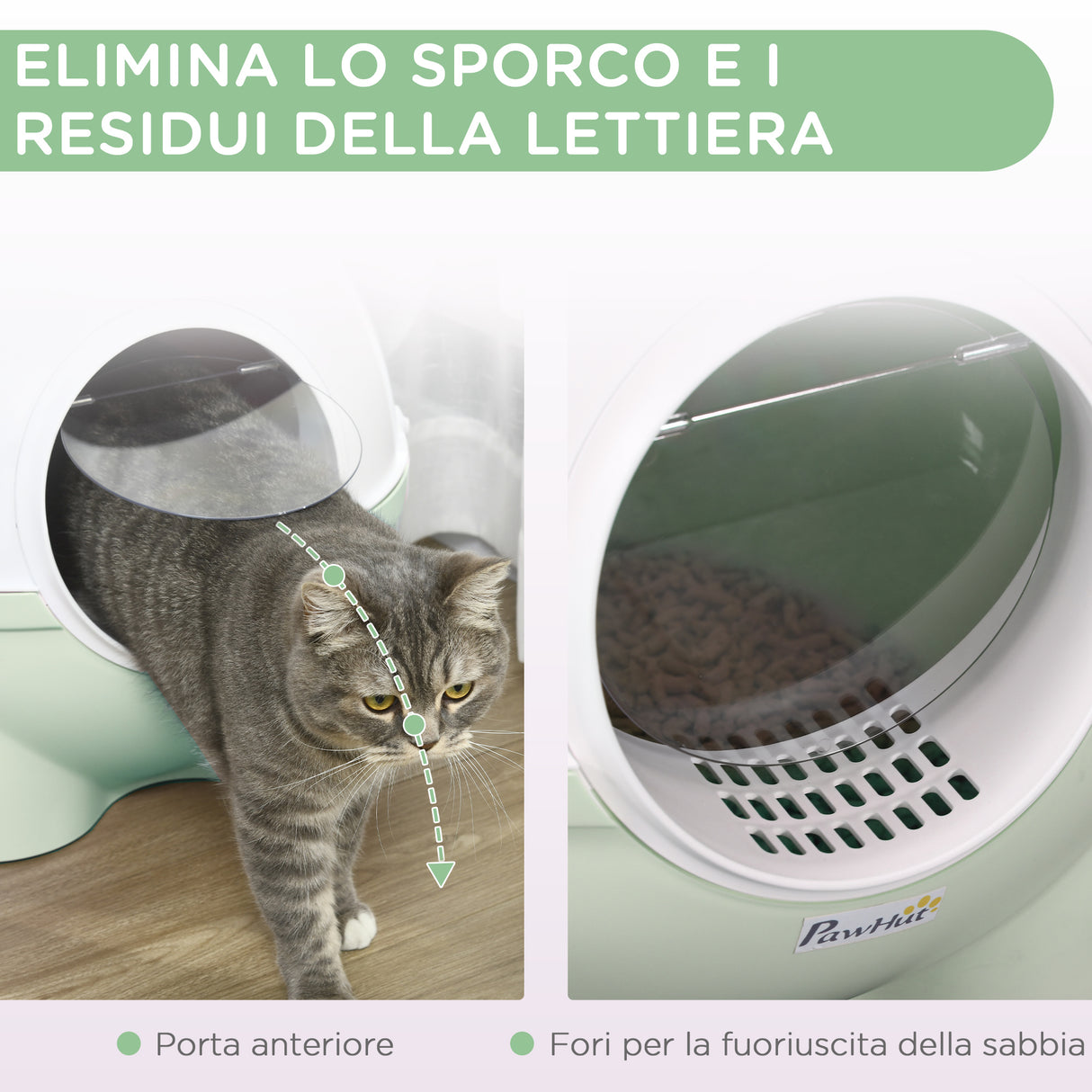 ELIMINA LO SPORCO E I RESIDUI DELLA LETTIERA

PawHut

Porta anteriore

Fori per la fuoriuscita della sabbia