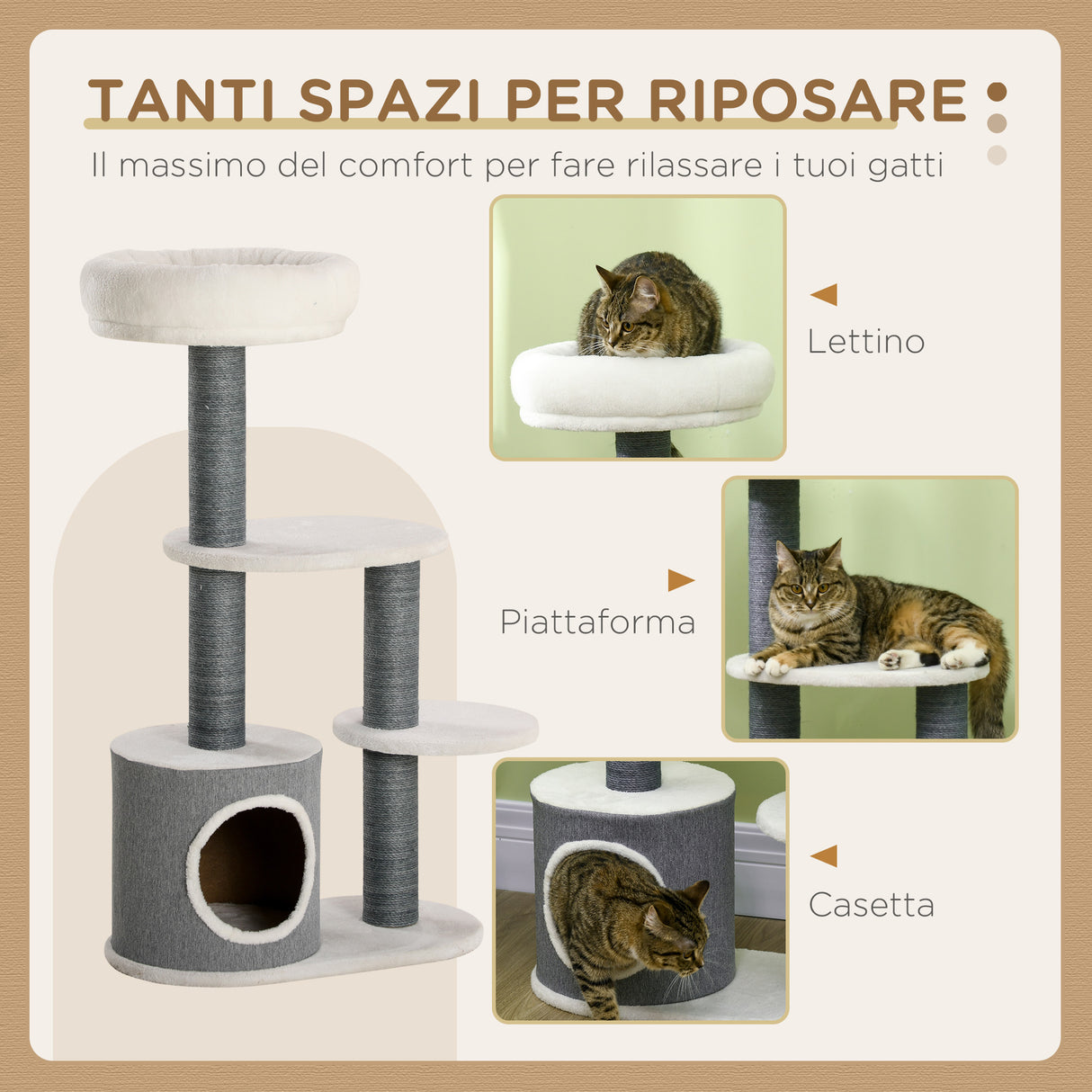 TANTI SPAZI PER RIPOSARE

Il massimo del comfort per fare rilassare i tuoi gatti

Lettino

Piattaforma

Casetta