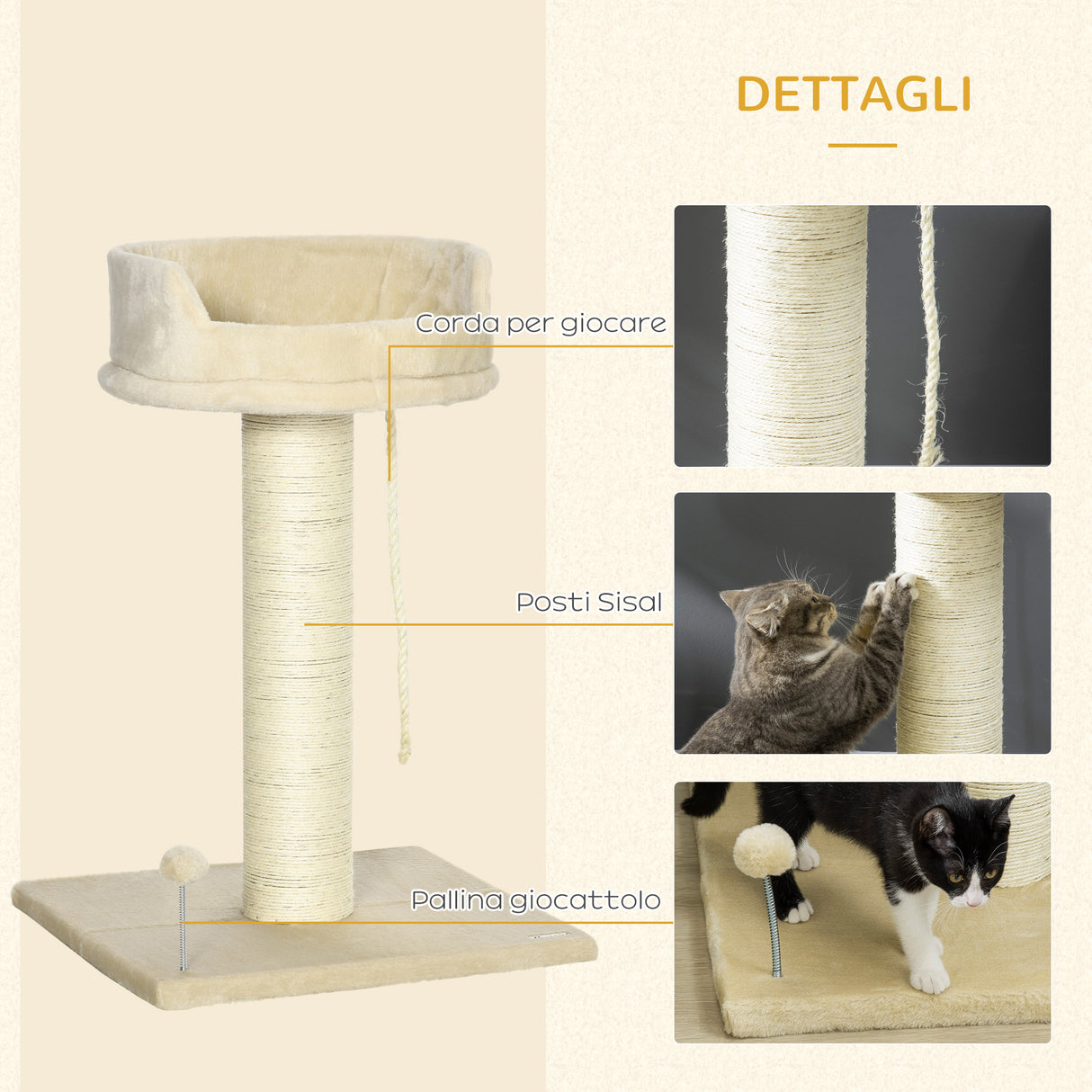 DETTAGLI

Corda per giocare

Posti Sisal

Pallina giocattolo