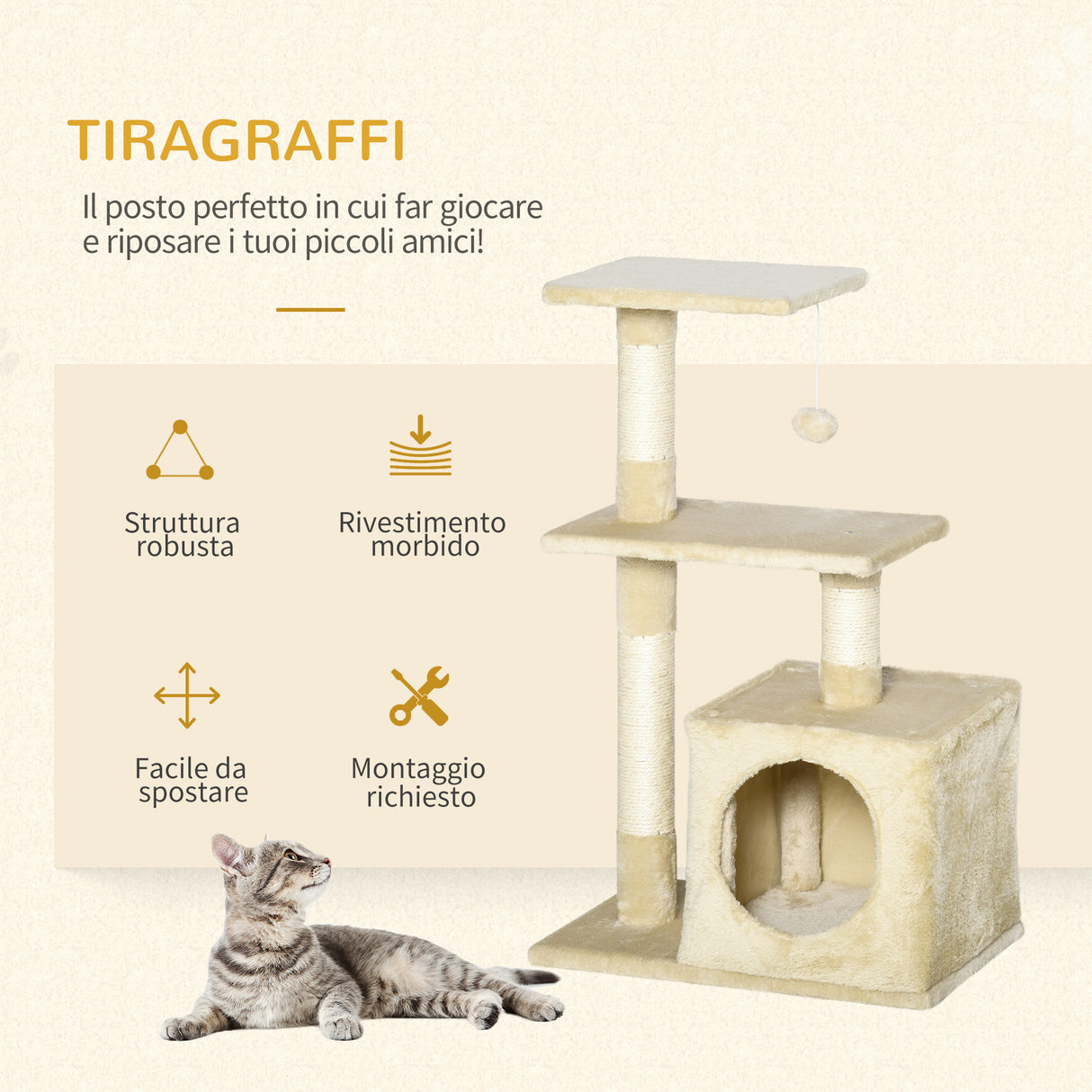 TIRAGRAFFI

Il posto perfetto in cui far giocare e riposare i tuoi piccoli amici!

Struttura robusta

Rivestimento morbido

Facile da spostare

Montaggio richiesto