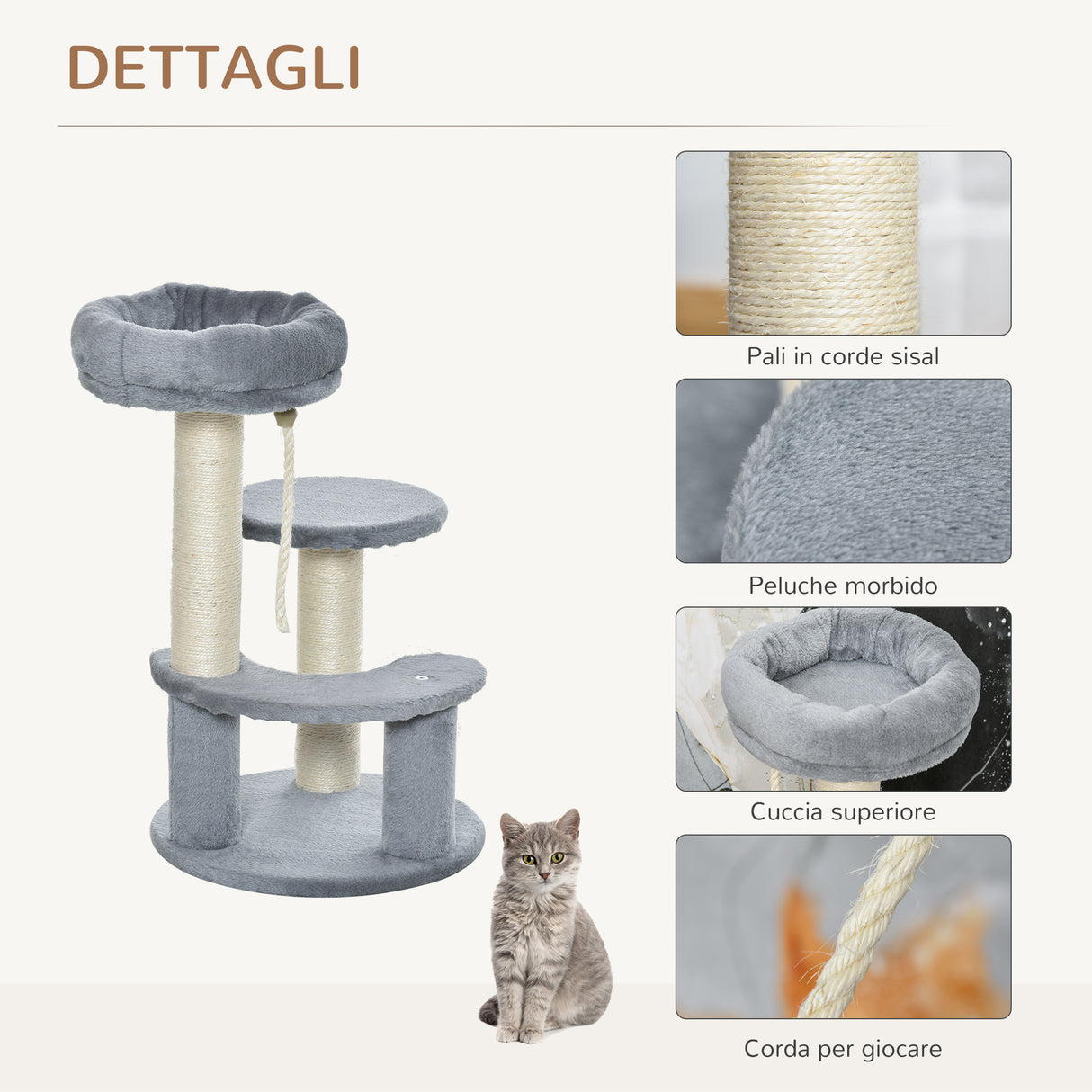 DETTAGLI

Pali in corde sisal

Peluche morbido

Cuccia superiore

Corda per giocare