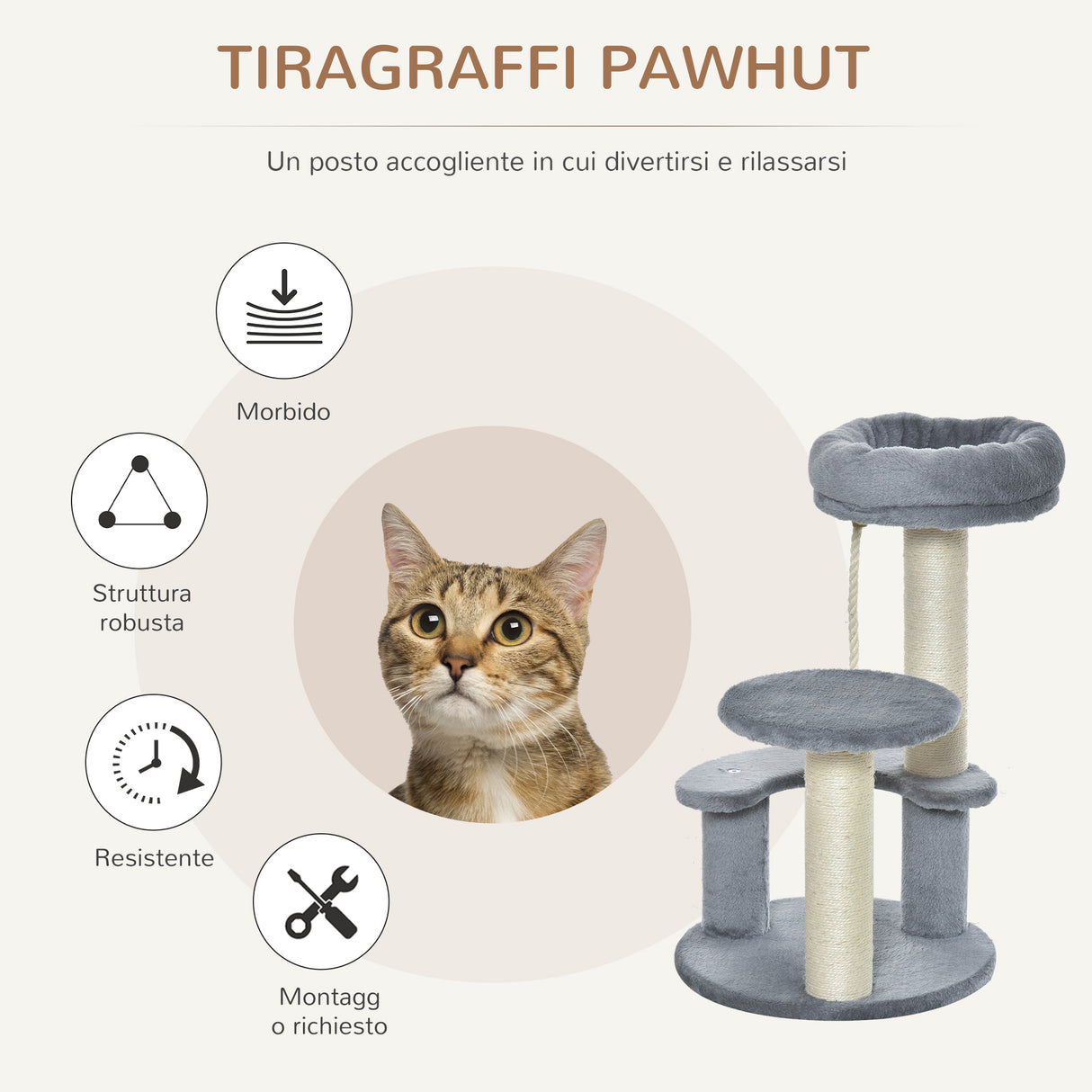 TIRAGRAFFI PAWHUT

Un posto accogliente in cui divertirsi e rilassarsi

Morbido

Struttura robusta

Resistente

Montagg o richiesto