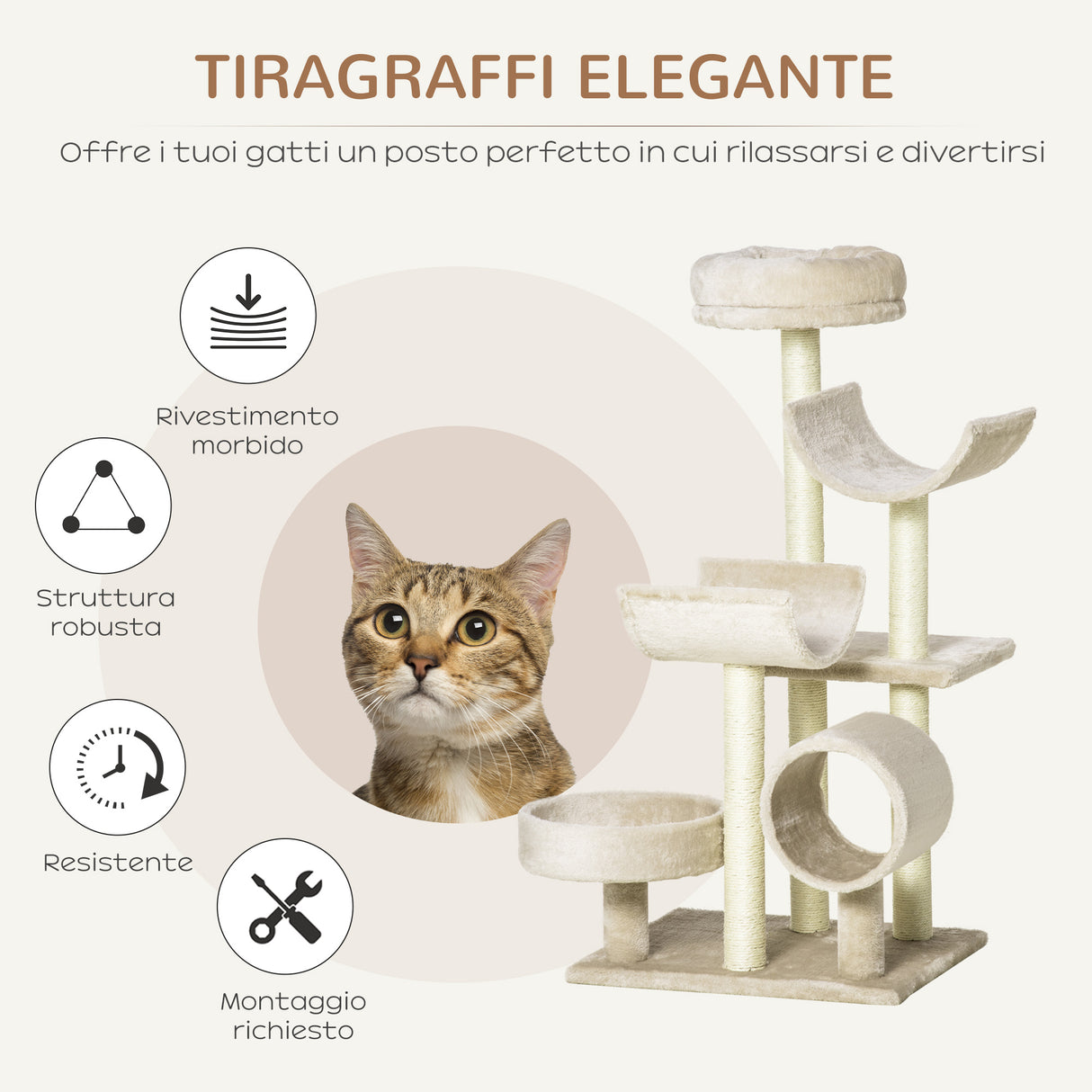 TIRAGRAFFI ELEGANTE

Offre i tuoi gatti un posto perfetto in cui rilassarsi e divertirsi

Rivestimento morbido

Struttura robusta

Resistente

Montaggio richiesto