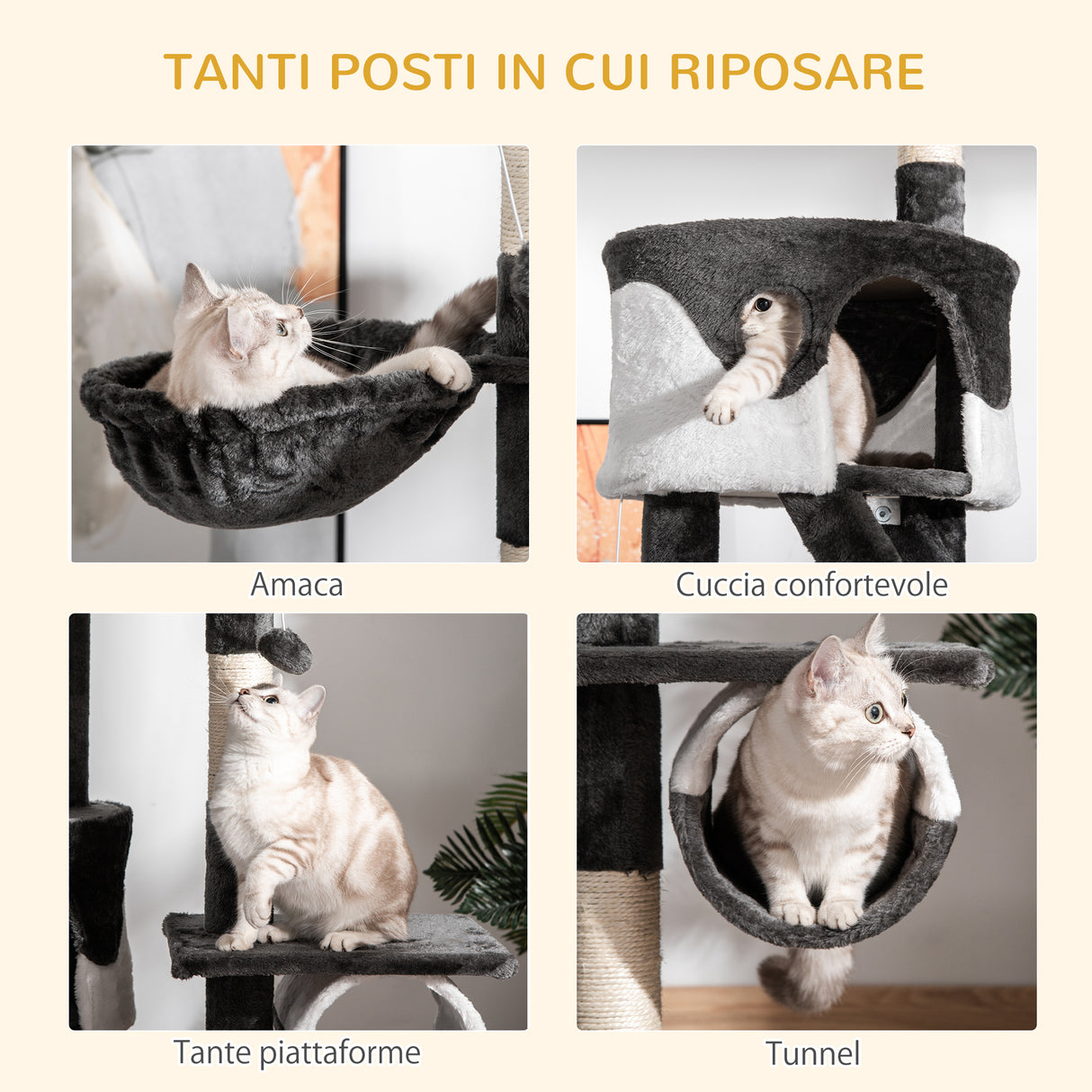 TANTI POSTI IN CUI RIPOSARE

Amaca

Cuccia confortevole

Tante piattaforme

Tunnel