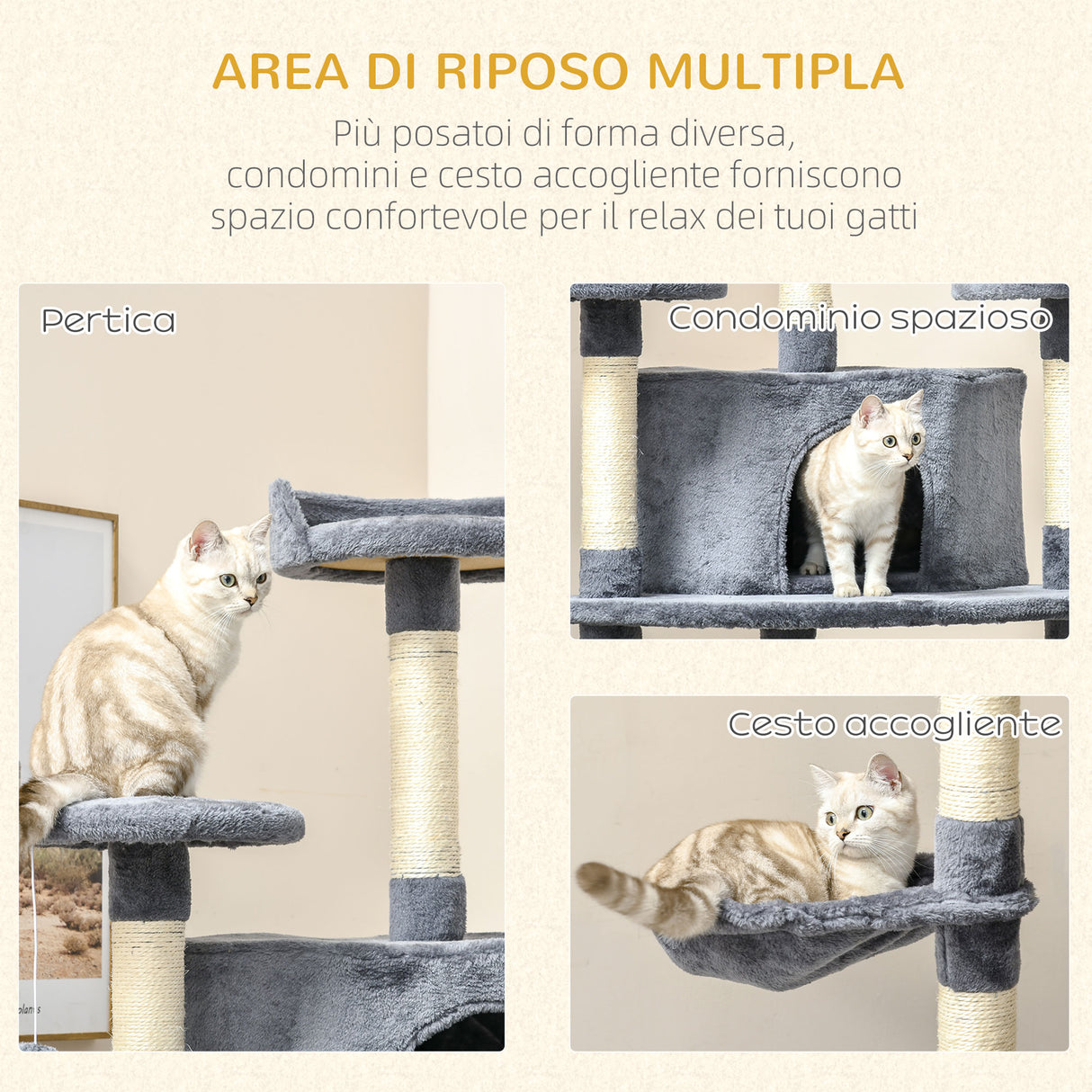 AREA DI RIPOSO MULTIPLA

Più posatoi di forma diversa, condomini e cesto accogliente forniscono spazio confortevole per il relax dei tuoi gatti

Pertica

Condominio spazioso

Cesto accogliente