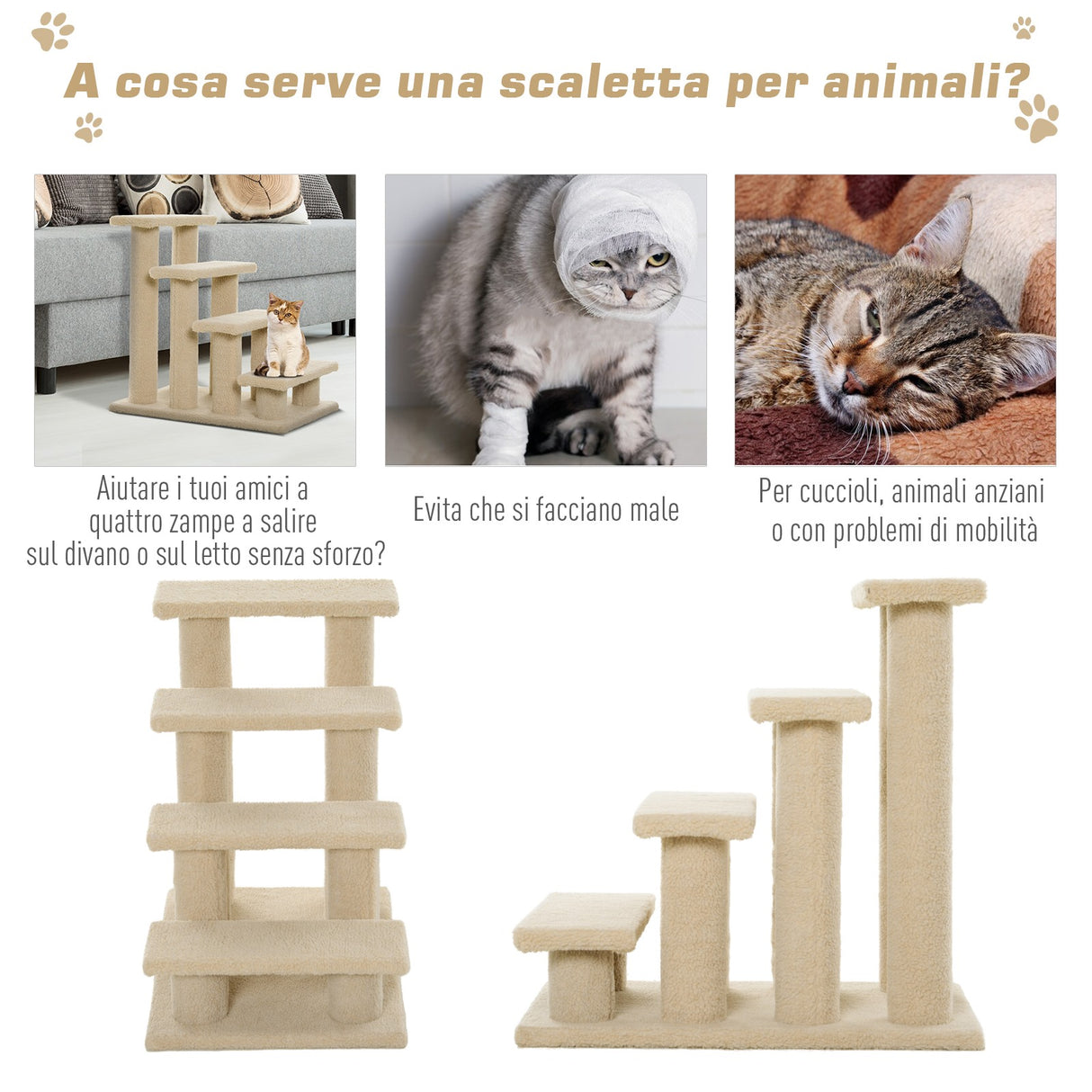 A cosa serve una scaletta per animali?

Aiutare i tuoi amici a quattro zampe a salire sul divano o sul letto senza sforzo?

Evita che si facciano male

Per cuccioli, animali anziani o con problemi di mobilità