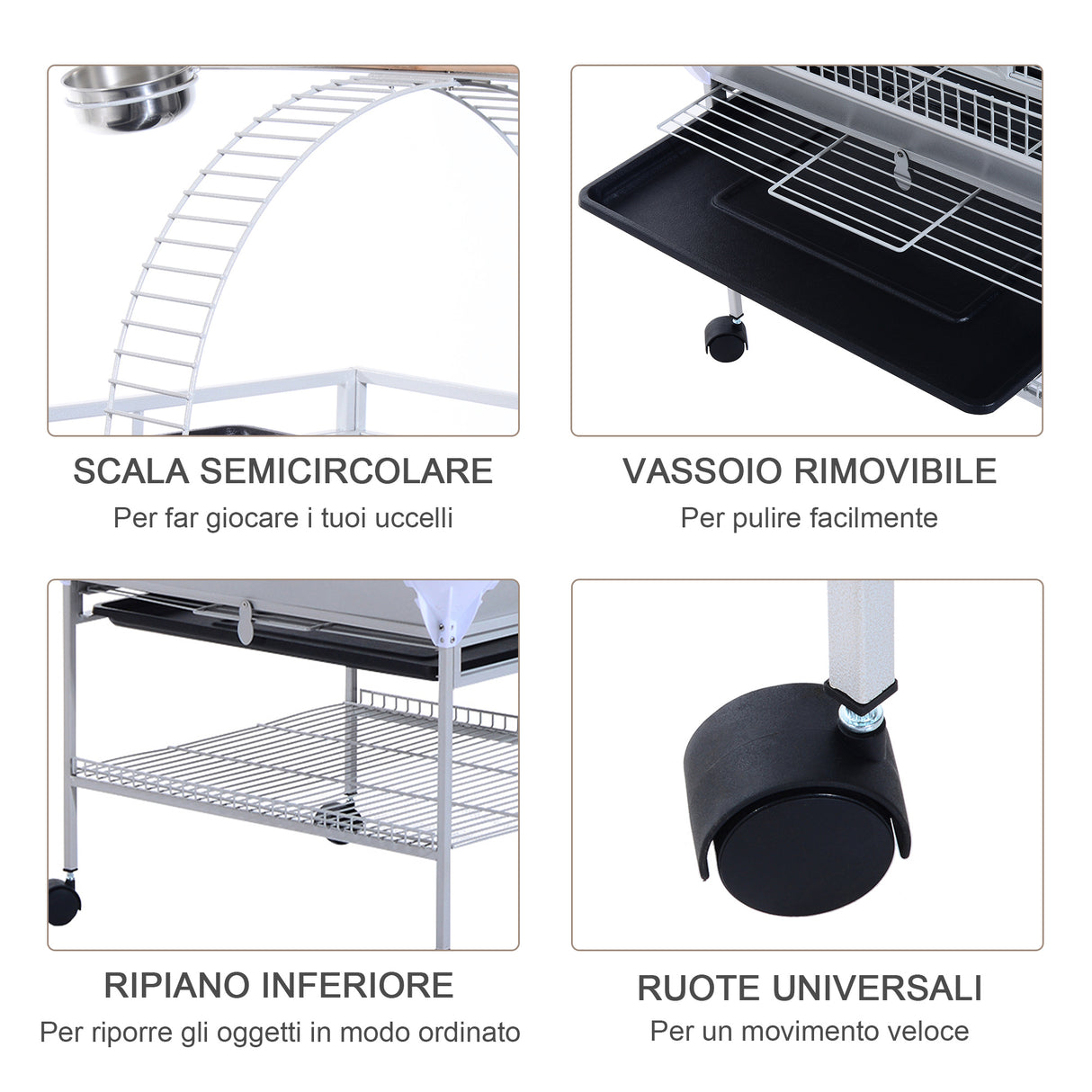 SCALA SEMICIRCOLARE
Per far giocare i tuoi uccelli

VASSOIO RIMOVIBILE
Per pulire facilmente

RIPIANO INFERIORE
Per riporre gli oggetti in modo ordinato

RUOTE UNIVERSALI
Per un movimento veloce