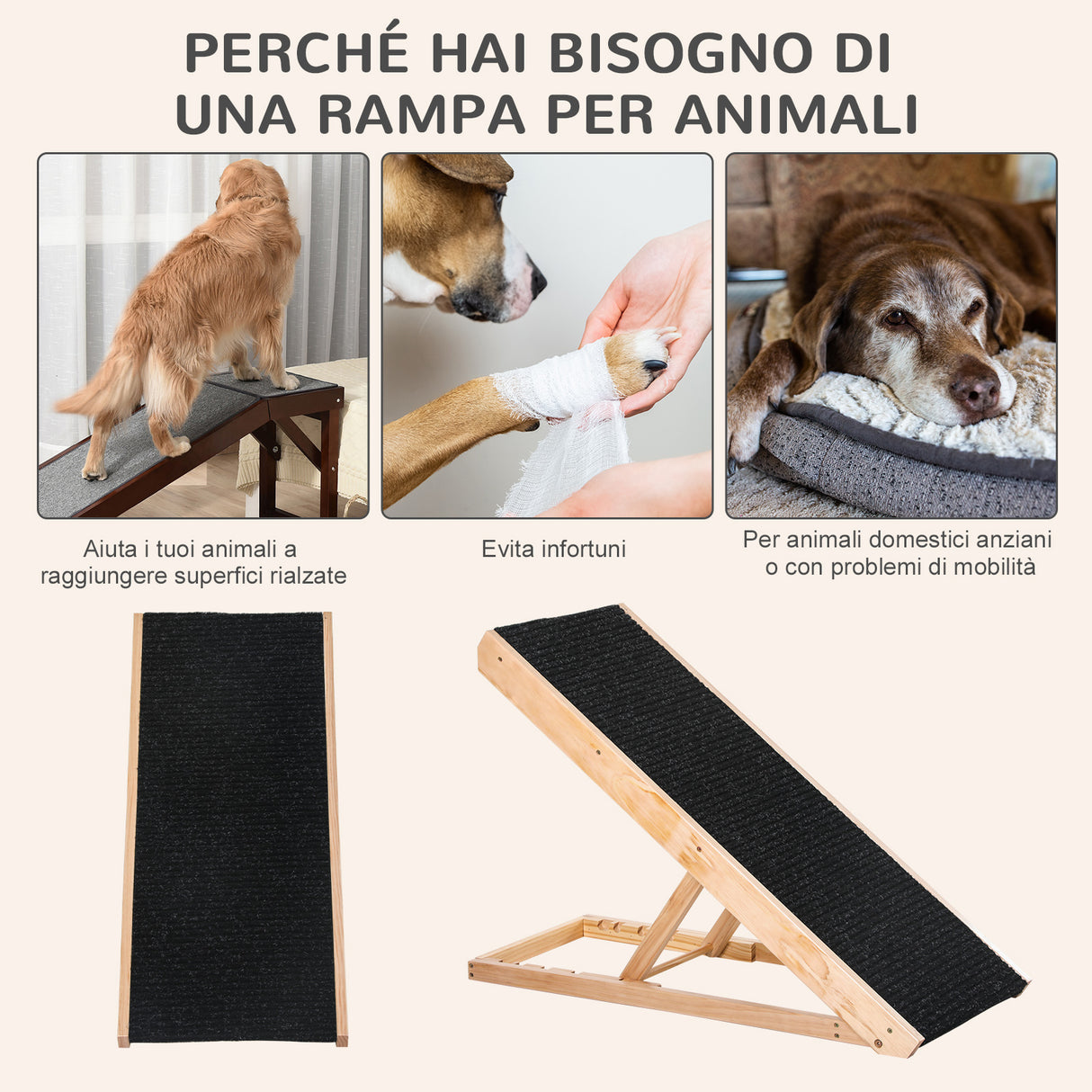 PERCHÉ HAI BISOGNO DI UNA RAMPA PER ANIMALI

Aiuta i tuoi animali a raggiungere superfici rialzate

Evita infortuni

Per animali domestici anziani o con problemi di mobilità