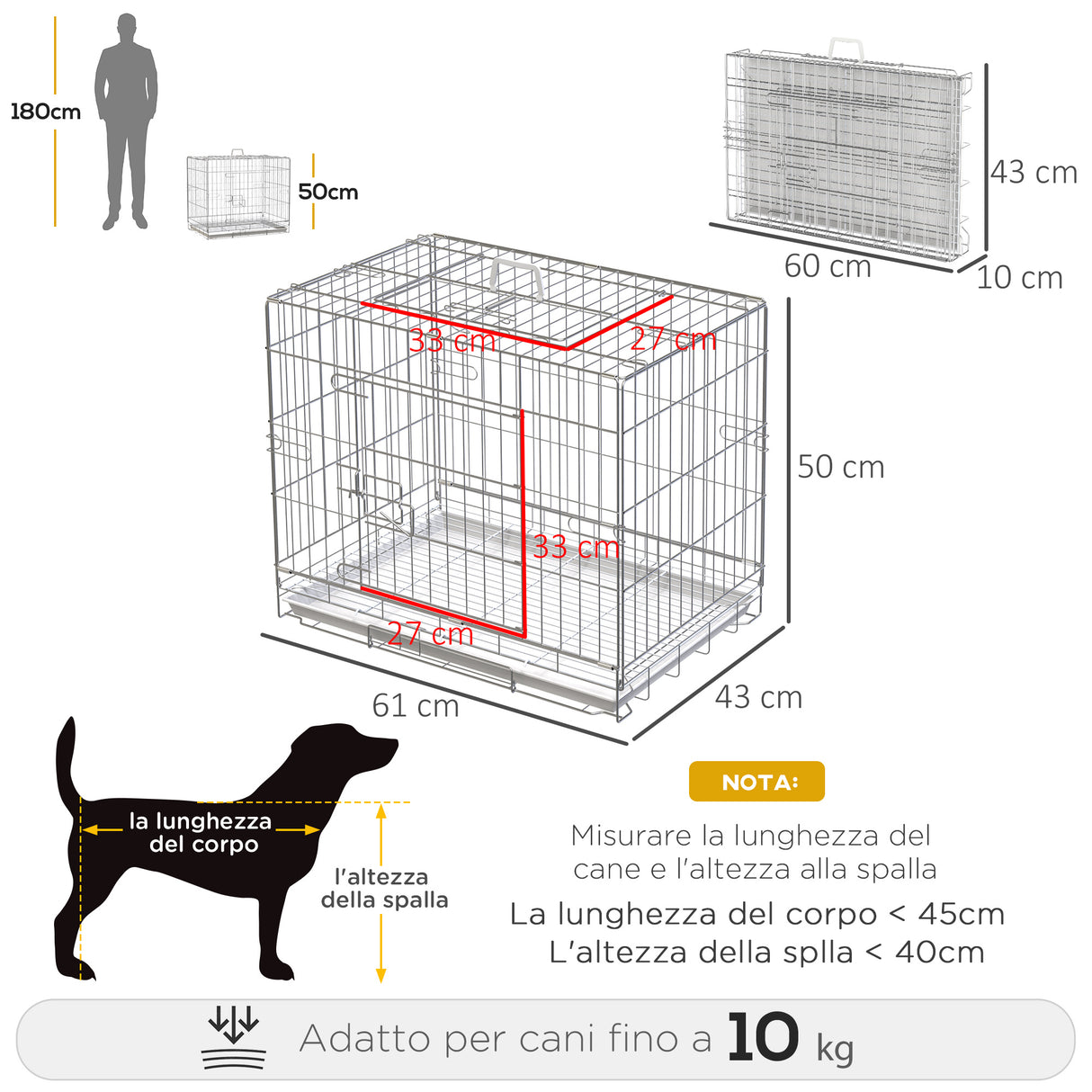 180cm

50cm

43 cm

60 cm

10 cm

33 cm

27 cm

50 cm

33 cm

27 cm

61 cm

43 cm

la lunghezza del corpo

l'altezza della spalla

NOTA:

Misurare la lunghezza del cane e l'altezza alla spalla

La lunghezza del corpo < 45cm

L'altezza della splla < 40cm

Adatto per cani fino a 10 kg