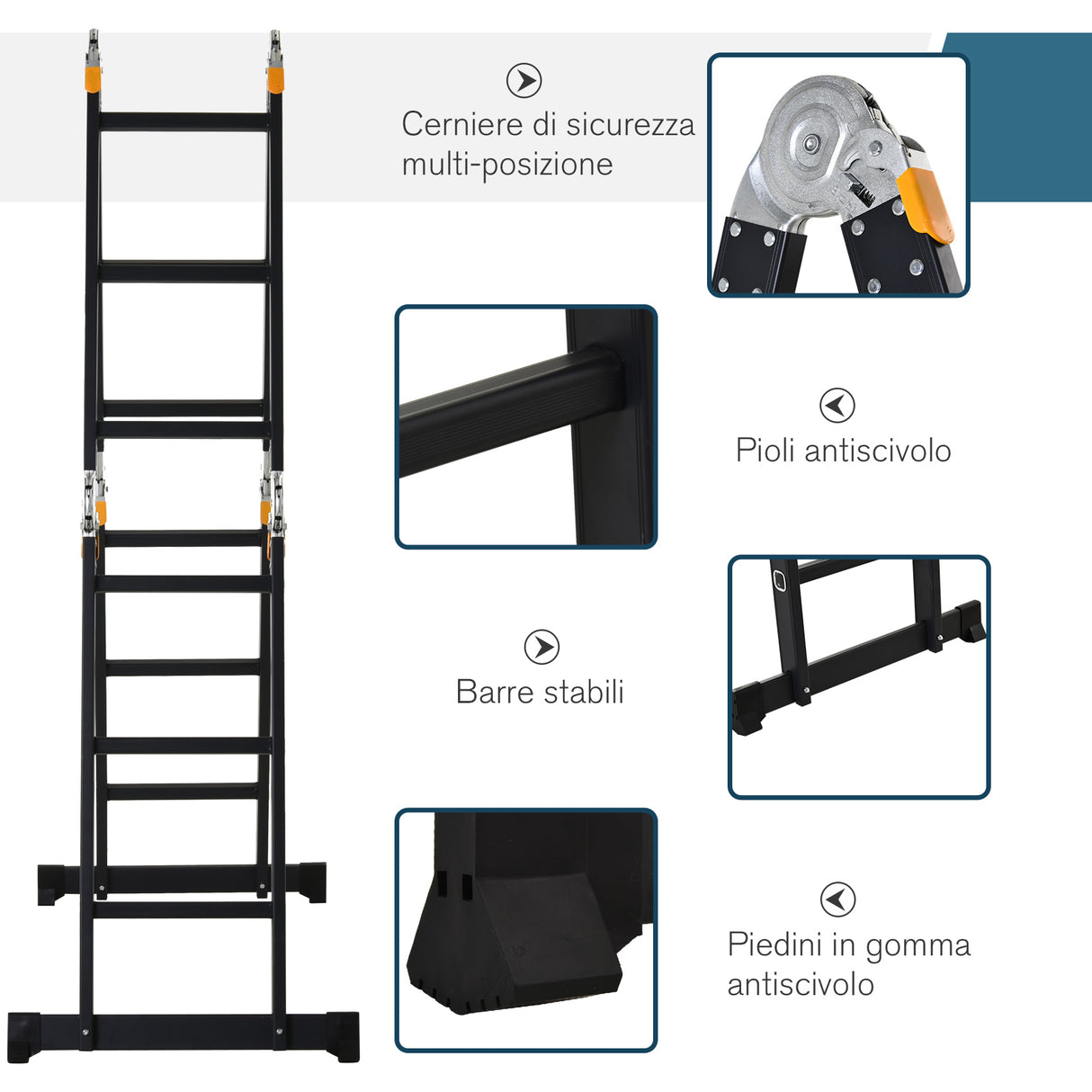 Cerniere di sicurezza multi-posizione

Pioli antiscivolo

Barre stabili

Piedini in gomma antiscivolo