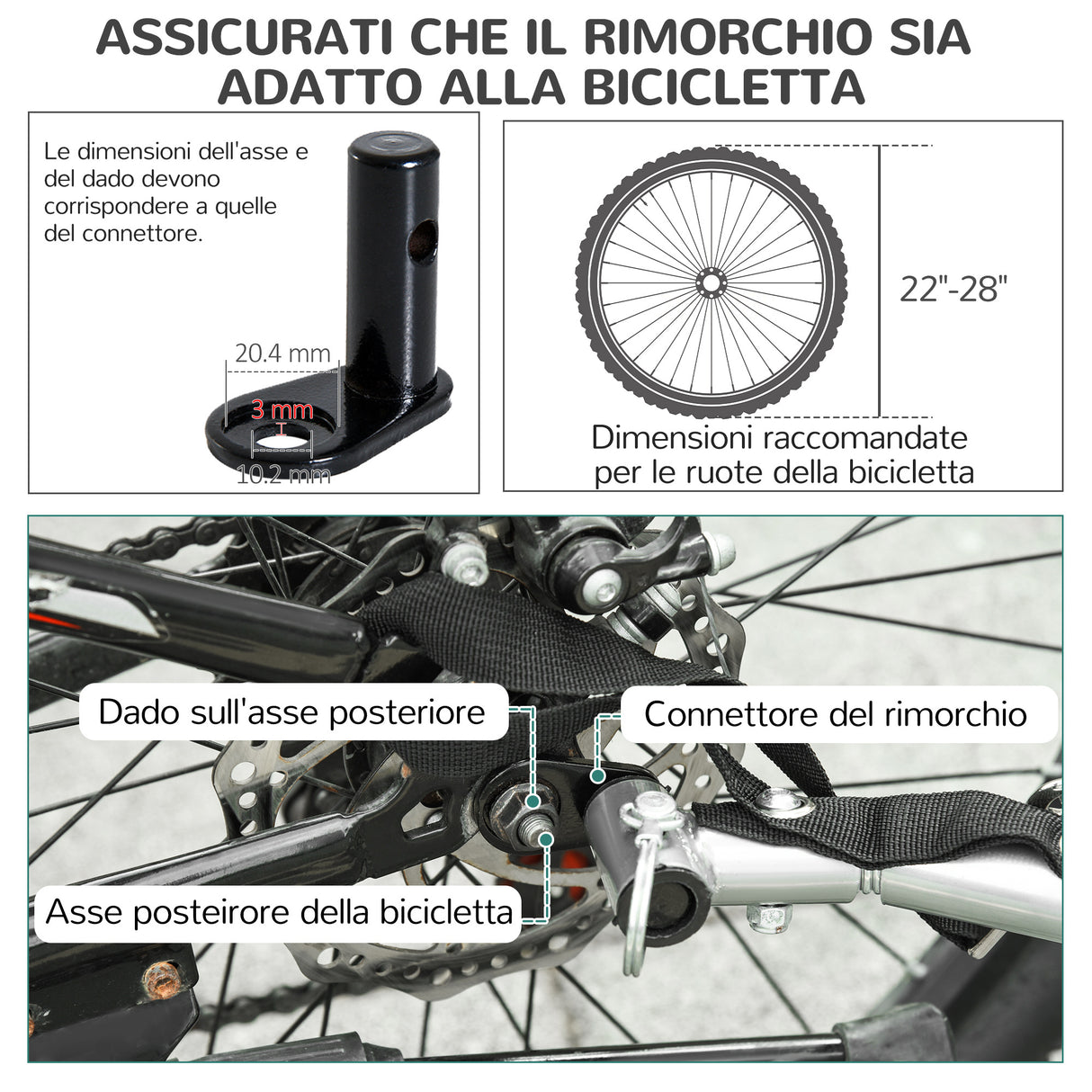 ASSICURATI CHE IL RIMORCHIO SIA ADATTO ALLA BICICLETTA

Le dimensioni dell'asse e del dado devono corrispondere a quelle del connettore.

20.4 mm

3 mm

10.2 mm

22"-28"

Dimensioni raccomandate per le ruote della bicicletta

Dado sull'asse posteriore

Connettore del rimorchio

Asse posteirore della bicicletta