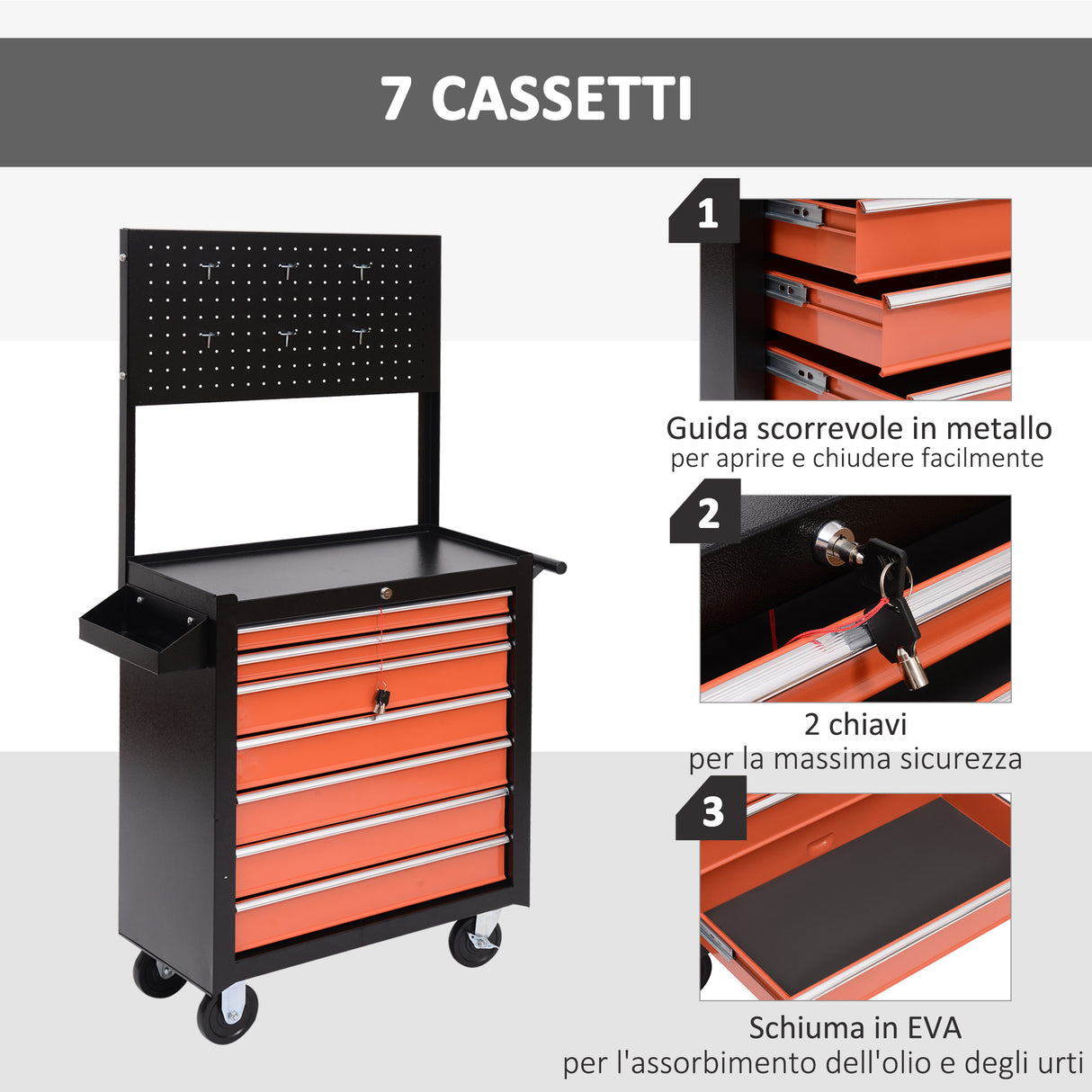 7 CASSETTI

1

Guida scorrevole in metallo
per aprire e chiudere facilmente

2

2 chiavi
per la massima sicurezza

3

Schiuma in EVA
per l'assorbimento dell'olio e degli urti