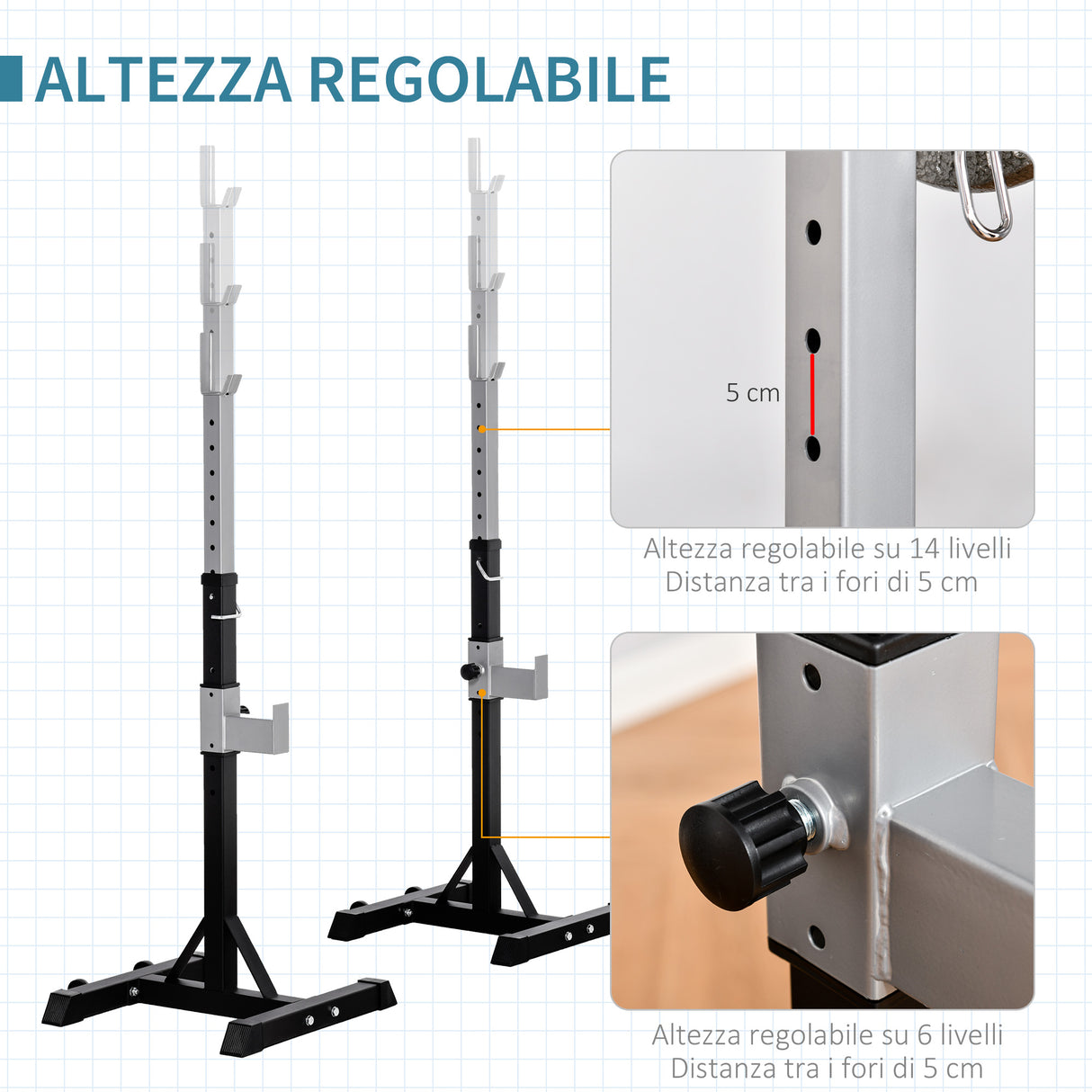 ALTEZZA REGOLABILE

5 cm

Altezza regolabile su 14 livelli
Distanza tra i fori di 5 cm

Altezza regolabile su 6 livelli
Distanza tra i fori di 5 cm