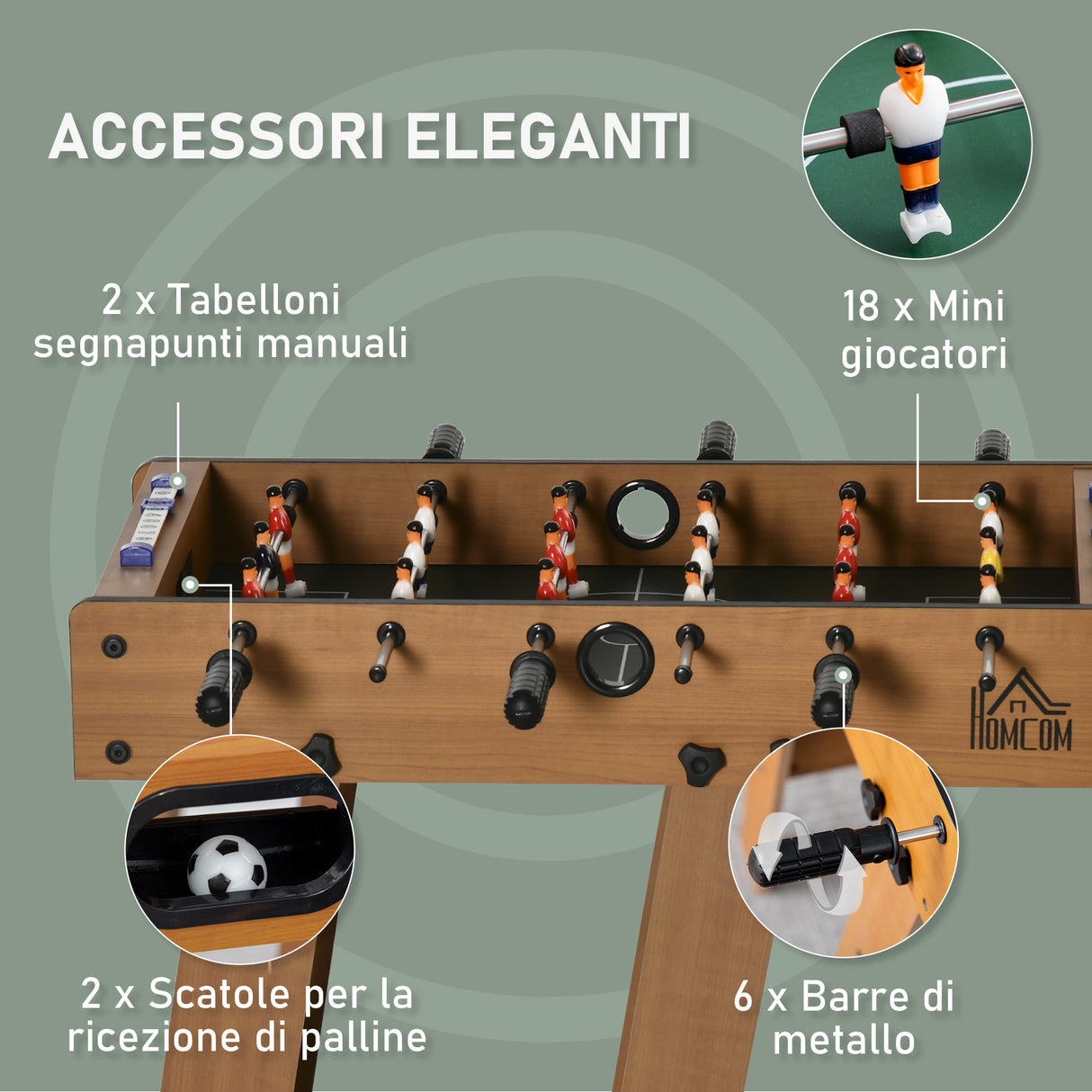 ACCESSORI ELEGANTI

2 x Tabelloni segnapunti manuali

18 x Mini giocatori

HOMCOM

2 x Scatole per la ricezione di palline

6 x Barre di metallo