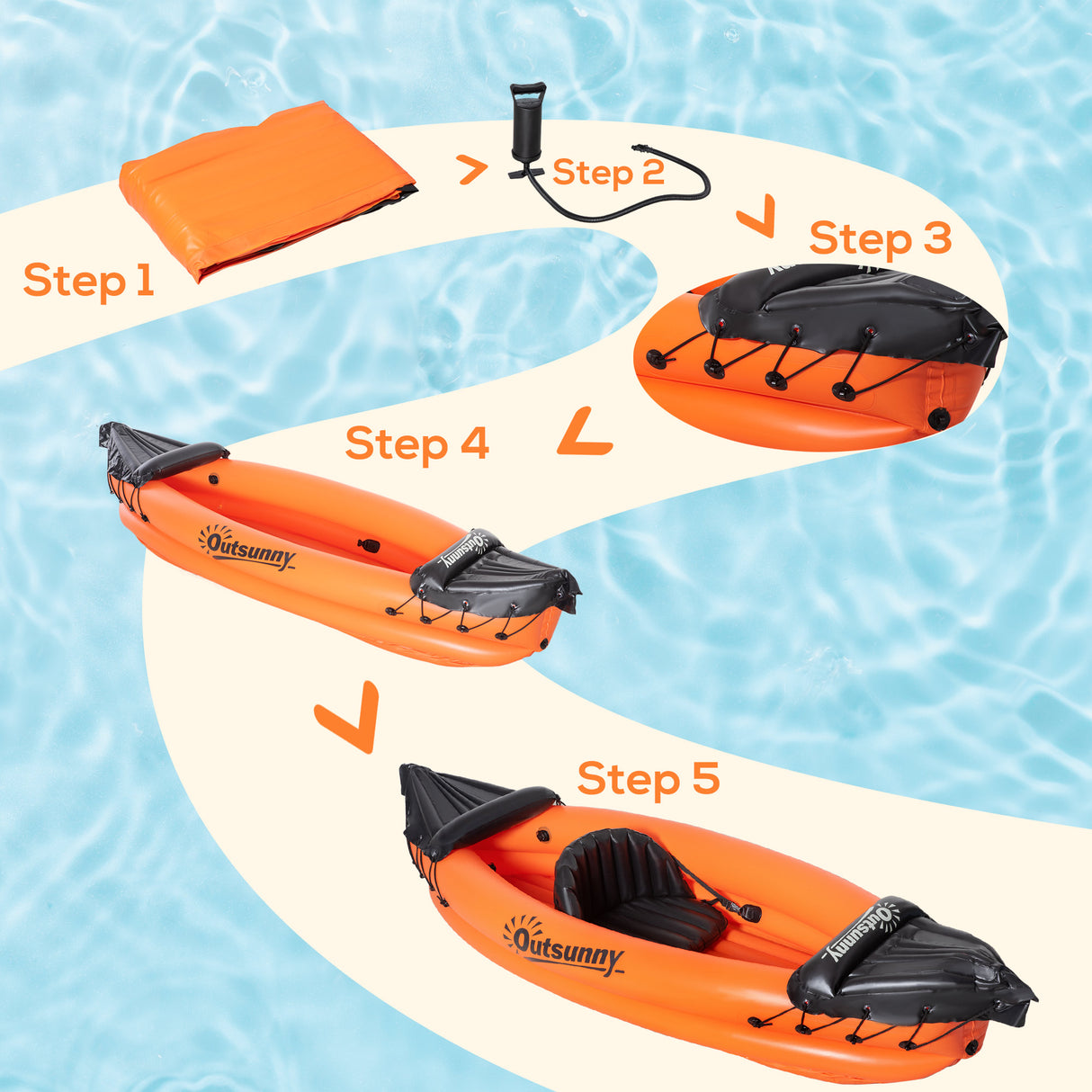 Step 1

Step 2

Step 3

Step 4

Outsunny

Outsunny

Step 5

Outsunny

Outsunny