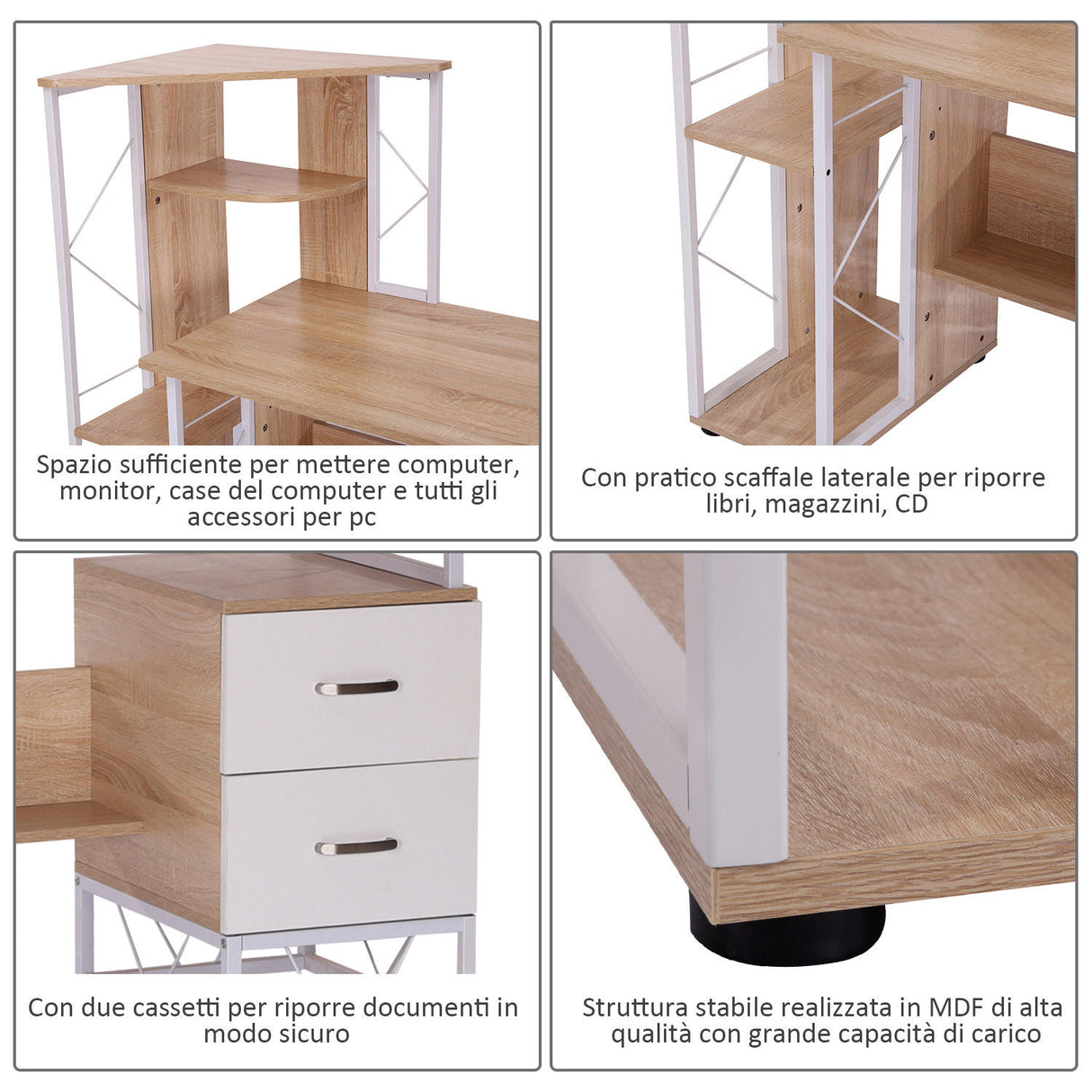 Spazio sufficiente per mettere computer, monitor, case del computer e tutti gli accessori per pc

Con pratico scaffale laterale per riporre libri, magazzini, CD

Con due cassetti per riporre documenti in modo sicuro

Struttura stabile realizzata in MDF di alta qualità con grande capacità di carico