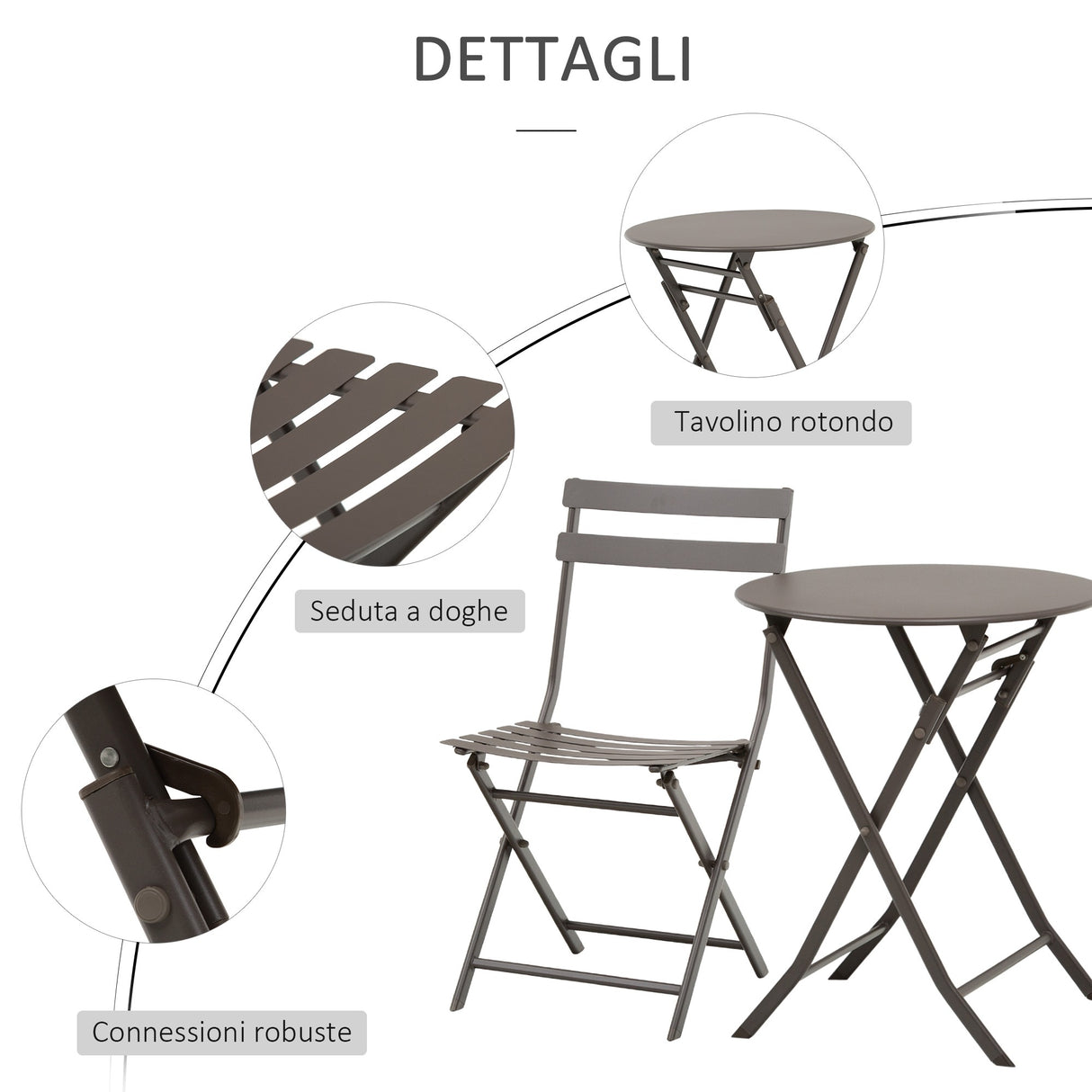 DETTAGLI

Tavolino rotondo

Seduta a doghe

Connessioni robuste