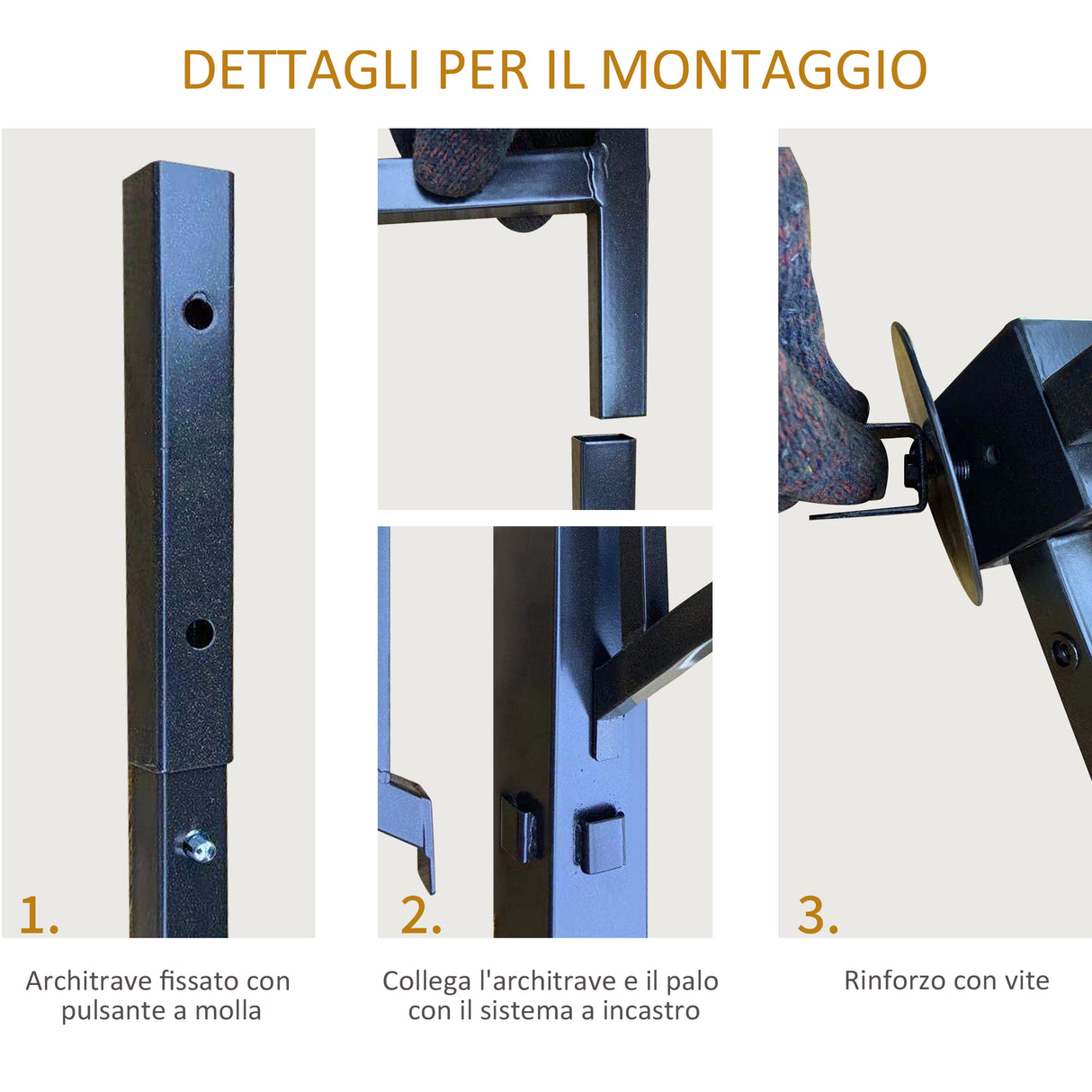 DETTAGLI PER IL MONTAGGIO

1.

Architrave fissato con pulsante a molla

2.

Collega l'architrave e il palo con il sistema a incastro

3.

Rinforzo con vite