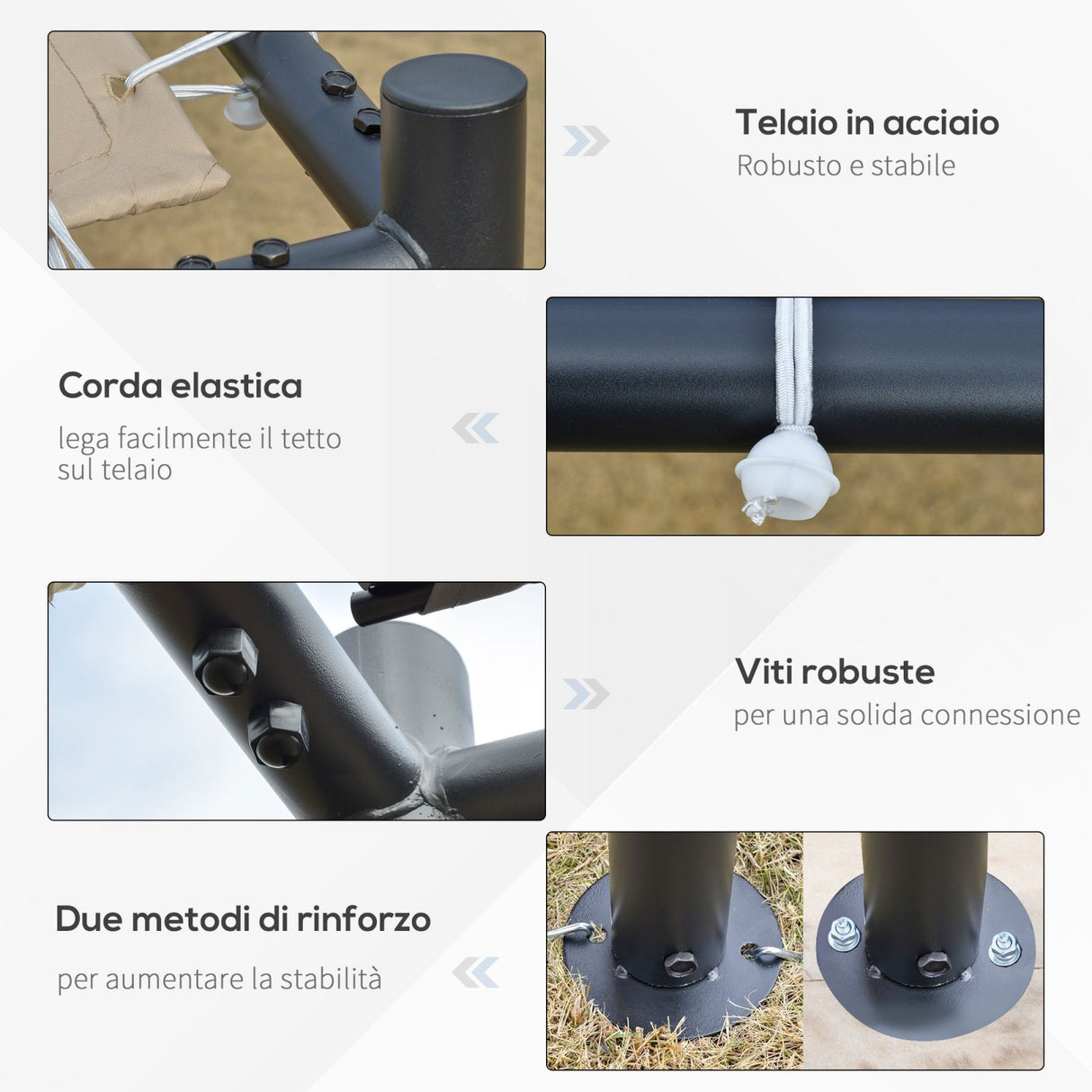 Telaio in acciaio
Robusto e stabile

Corda elastica
lega facilmente il tetto sul telaio

Viti robuste
per una solida connessione

Due metodi di rinforzo
per aumentare la stabilità