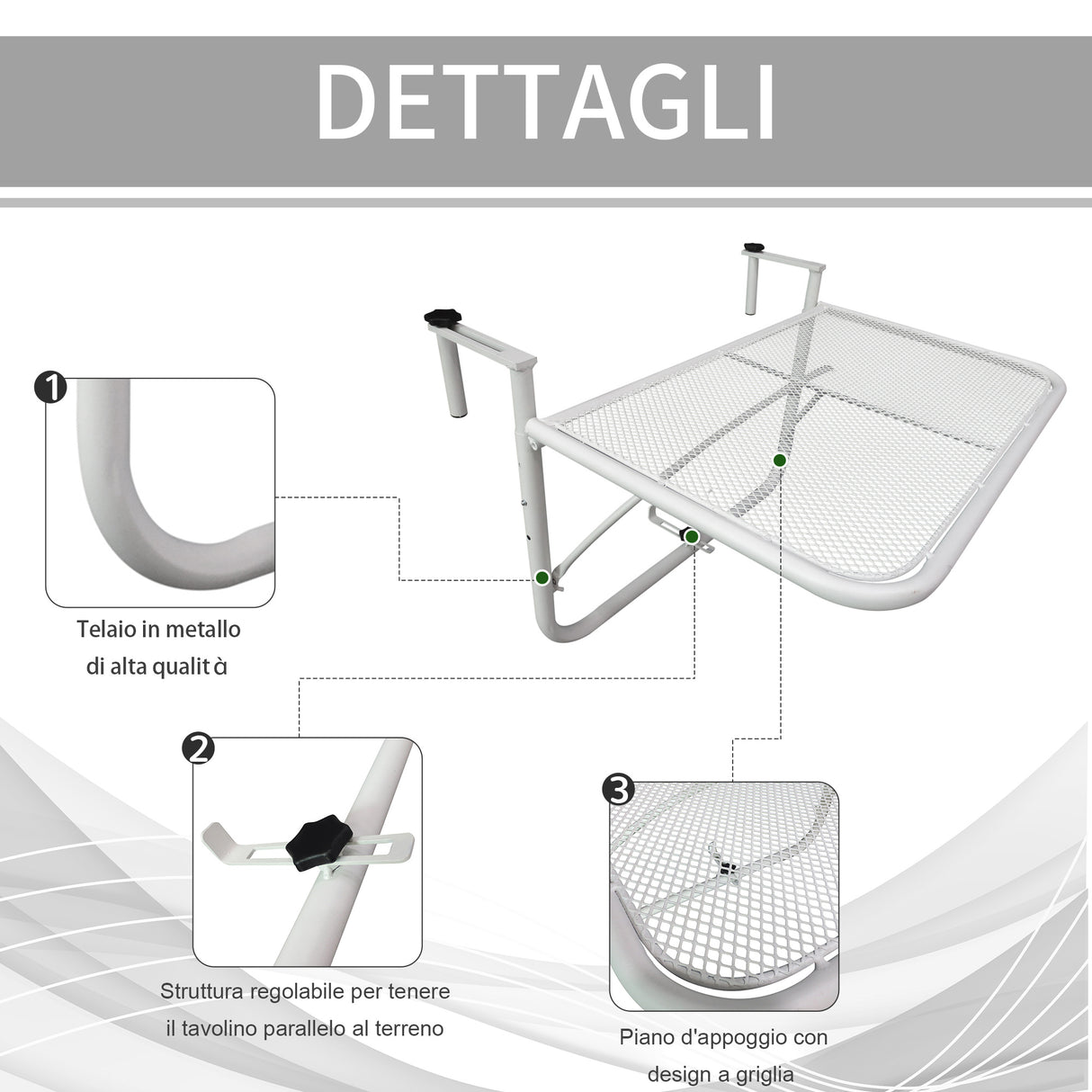 DETTAGLI

1

Telaio in metallo di alta qualit à

2

Struttura regolabile per tenere il tavolino parallelo al terreno

3

Piano d'appoggio con design a griglia