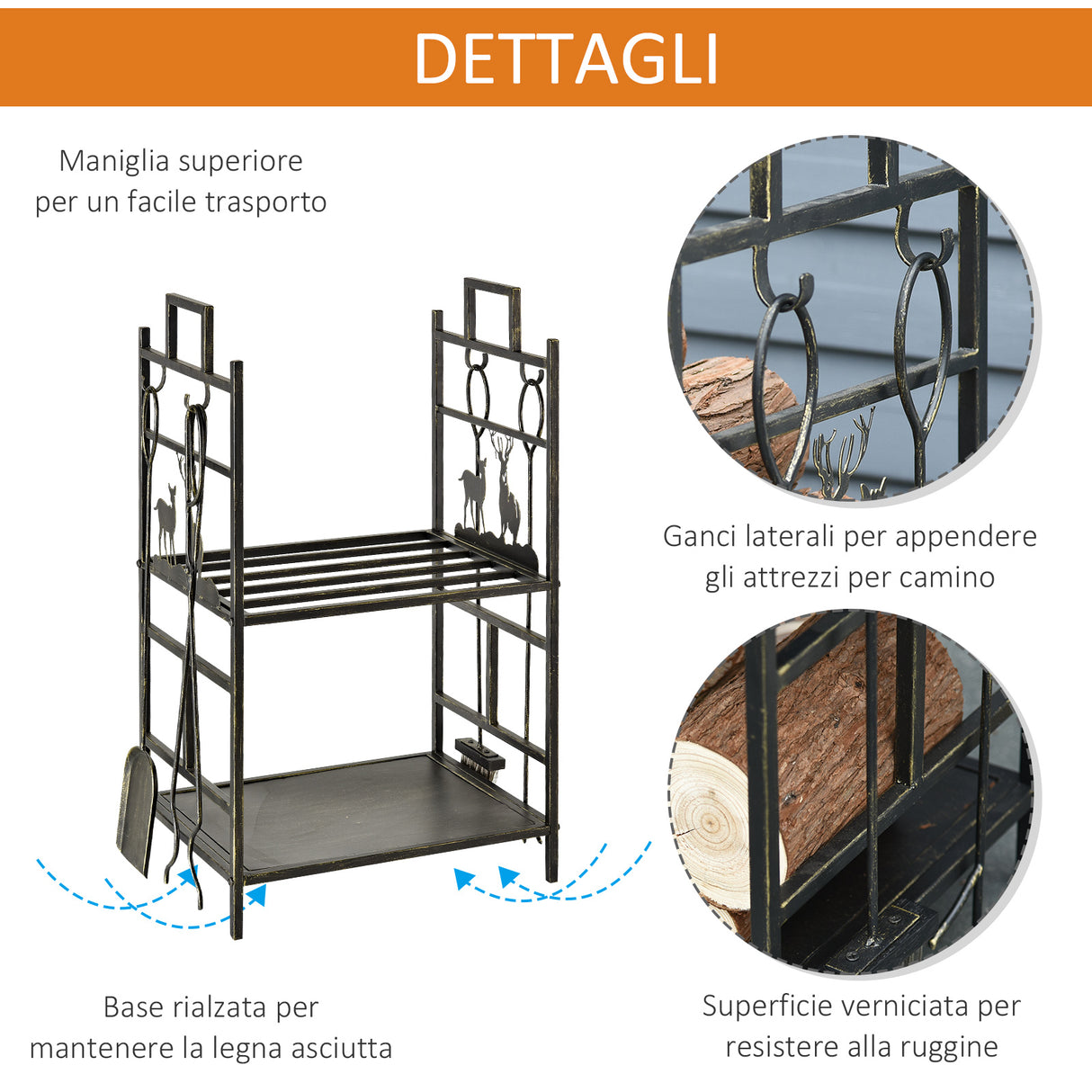 DETTAGLI

Maniglia superiore per un facile trasporto

Ganci laterali per appendere gli attrezzi per camino

Base rialzata per mantenere la legna asciutta

Superficie verniciata per resistere alla ruggine