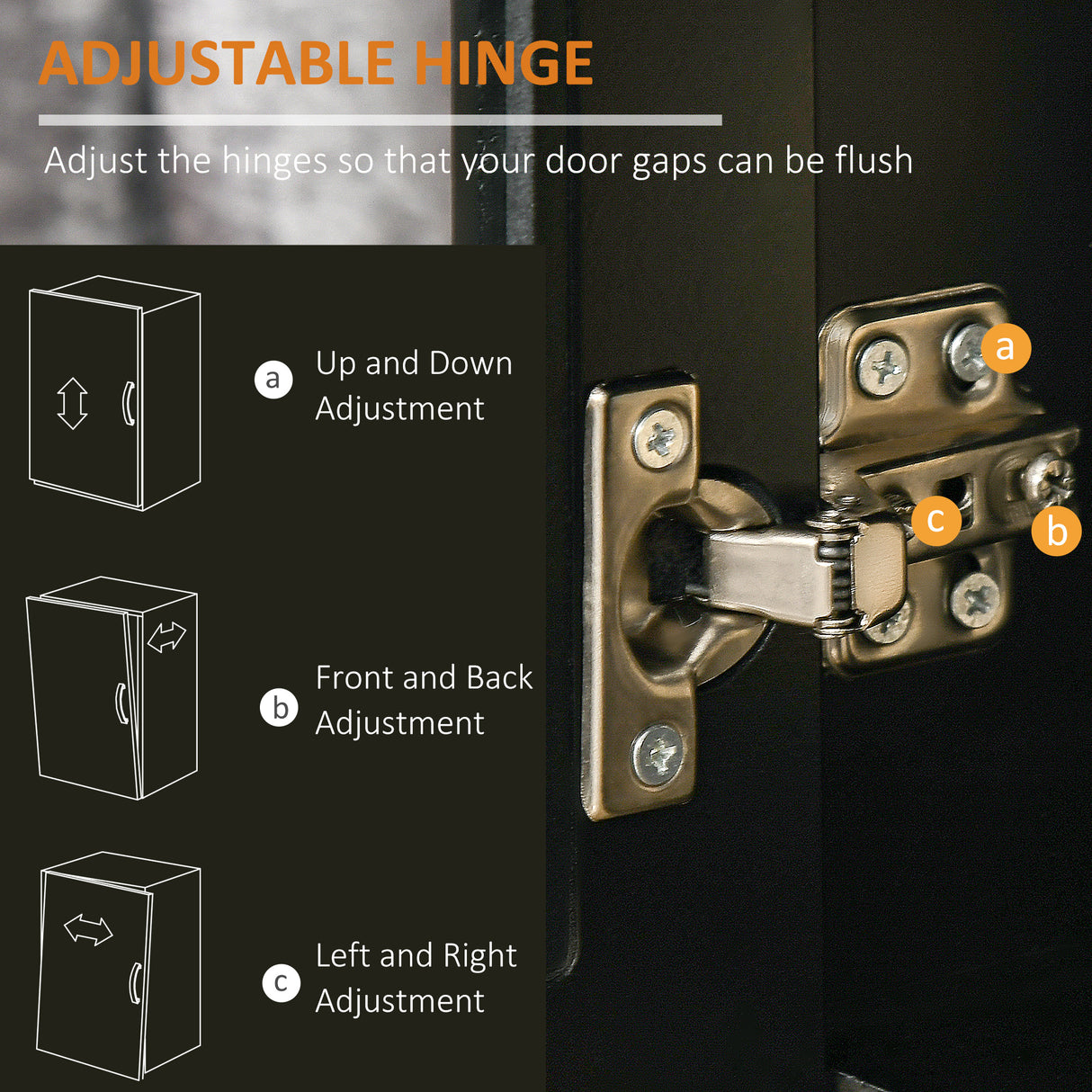 ADJUSTABLE HINGE

Adjust the hinges so that your door gaps can be flush

a Up and Down Adjustment

b Front and Back Adjustment

c Left and Right Adjustment

a

c

b