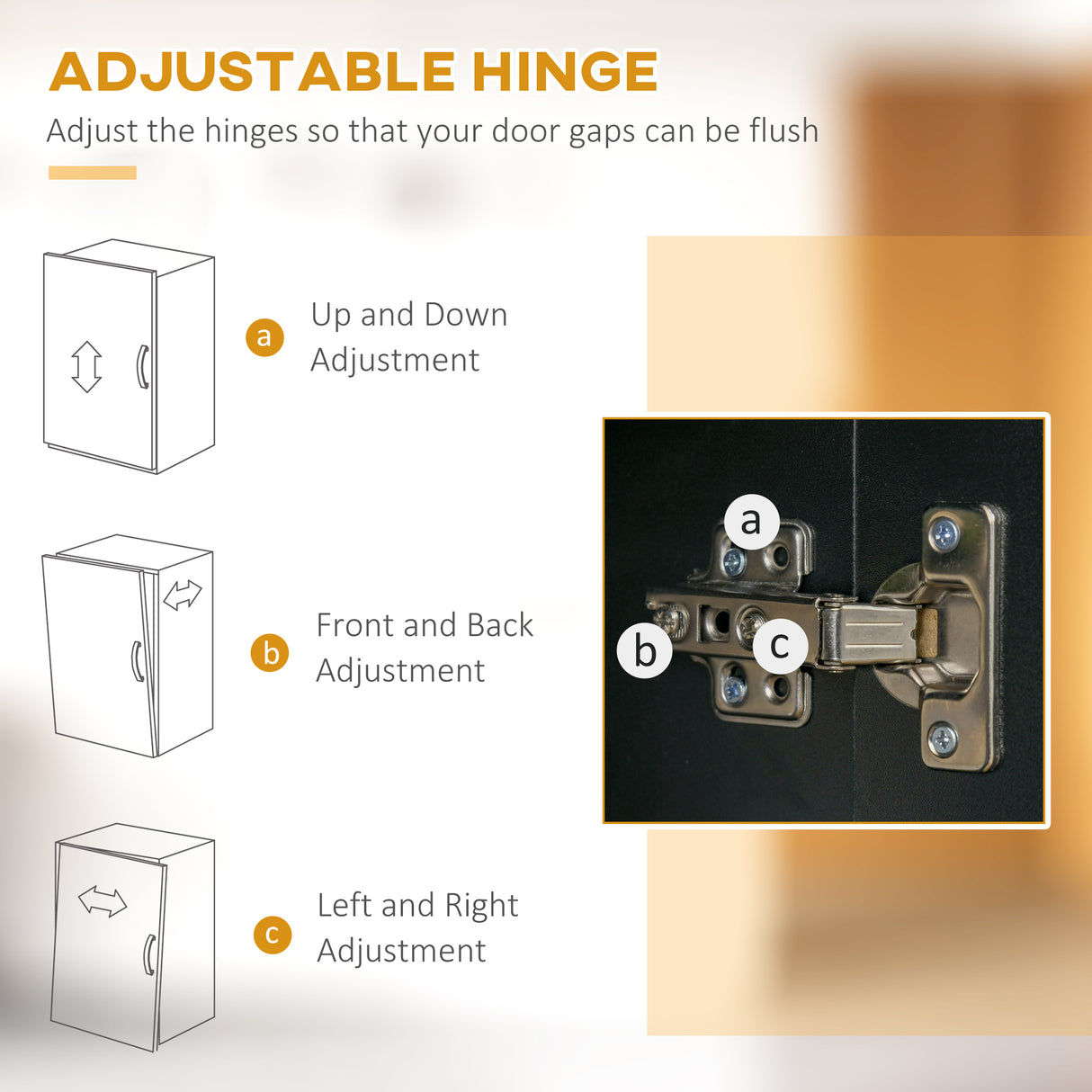 ADJUSTABLE HINGE

Adjust the hinges so that your door gaps can be flush

a Up and Down Adjustment

b Front and Back Adjustment

c Left and Right Adjustment

a

b

c