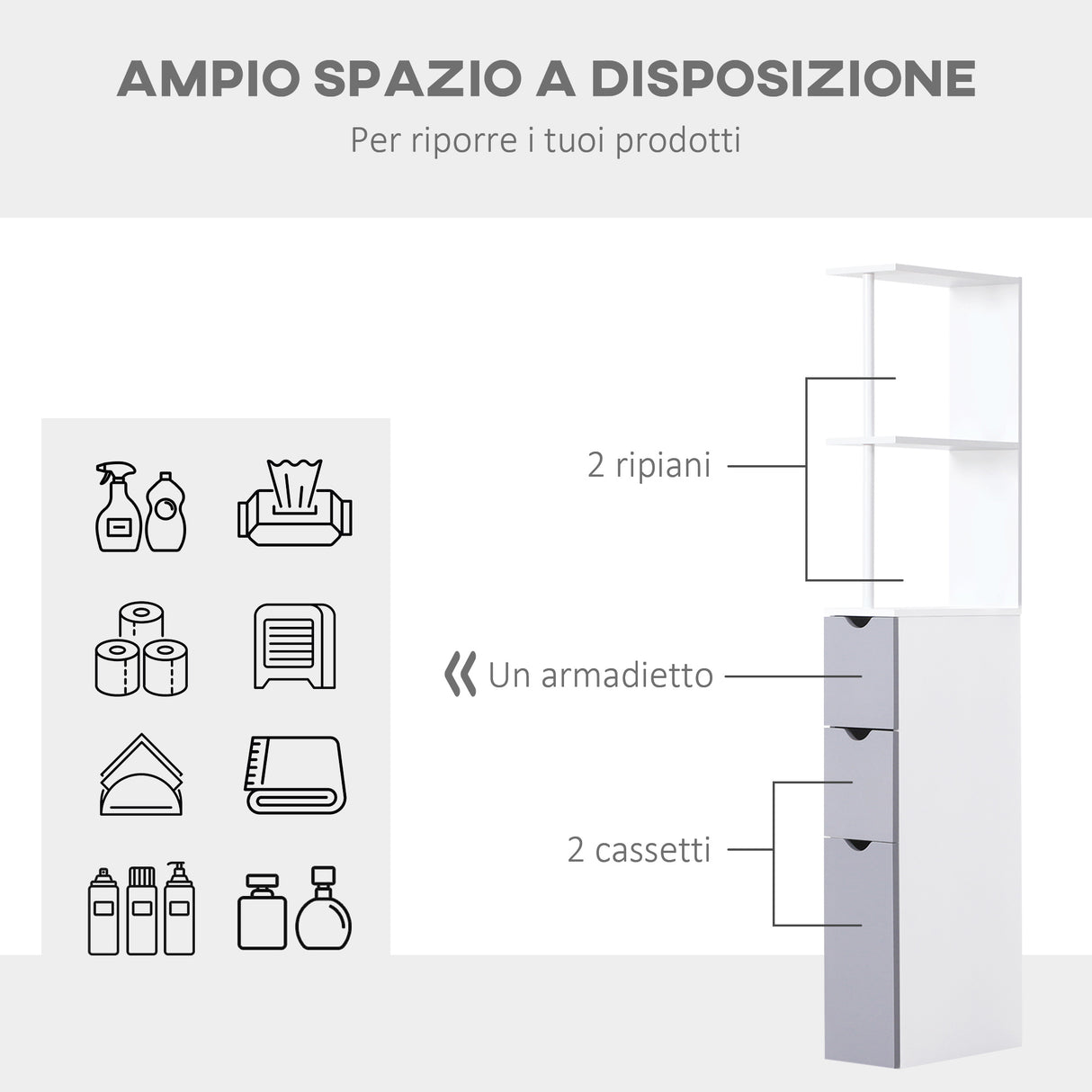 AMPIO SPAZIO A DISPOSIZIONE

Per riporre i tuoi prodotti

2 ripiani

Un armadietto

2 cassetti