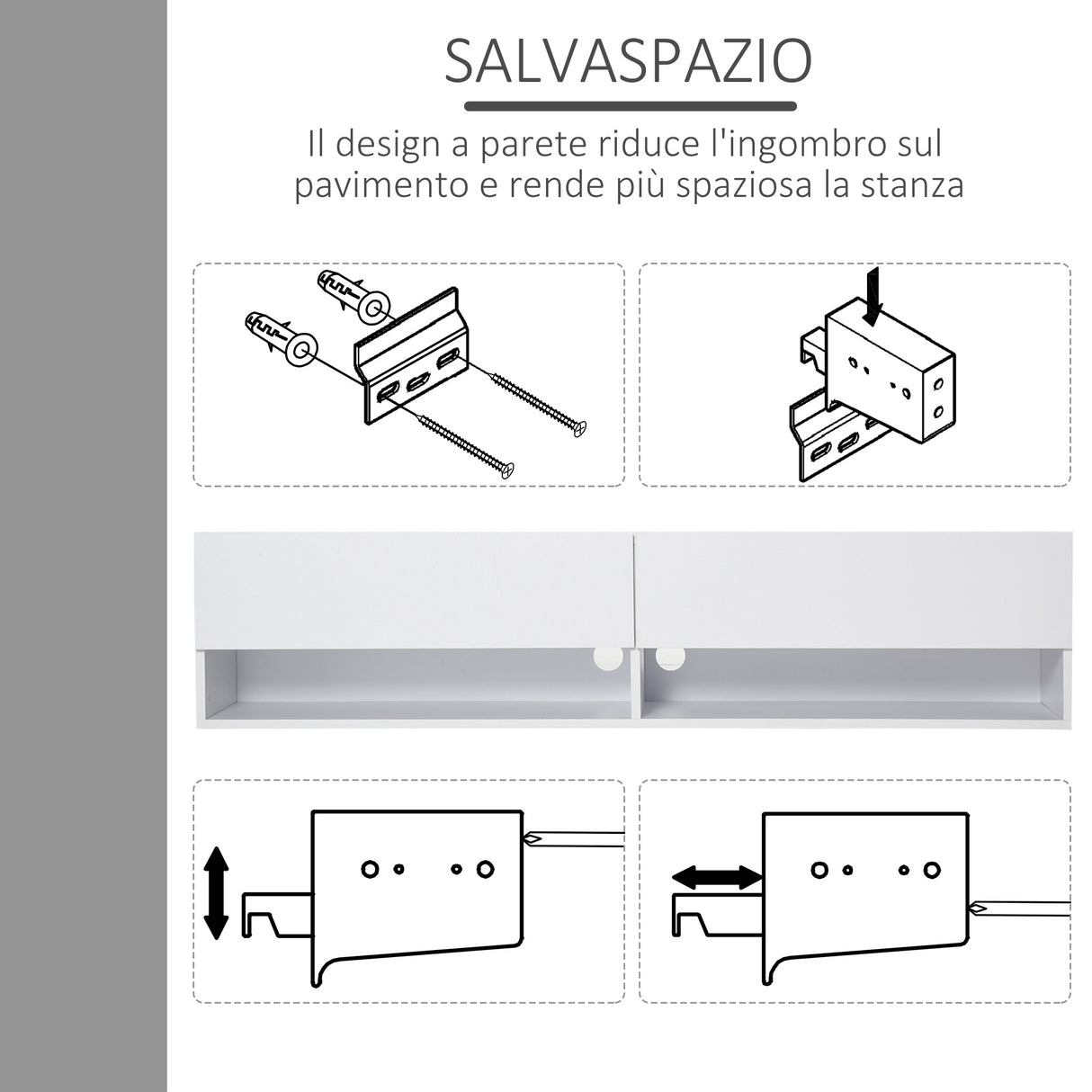 SALVASPAZIO

Il design a parete riduce l'ingombro sul pavimento e rende più spaziosa la stanza