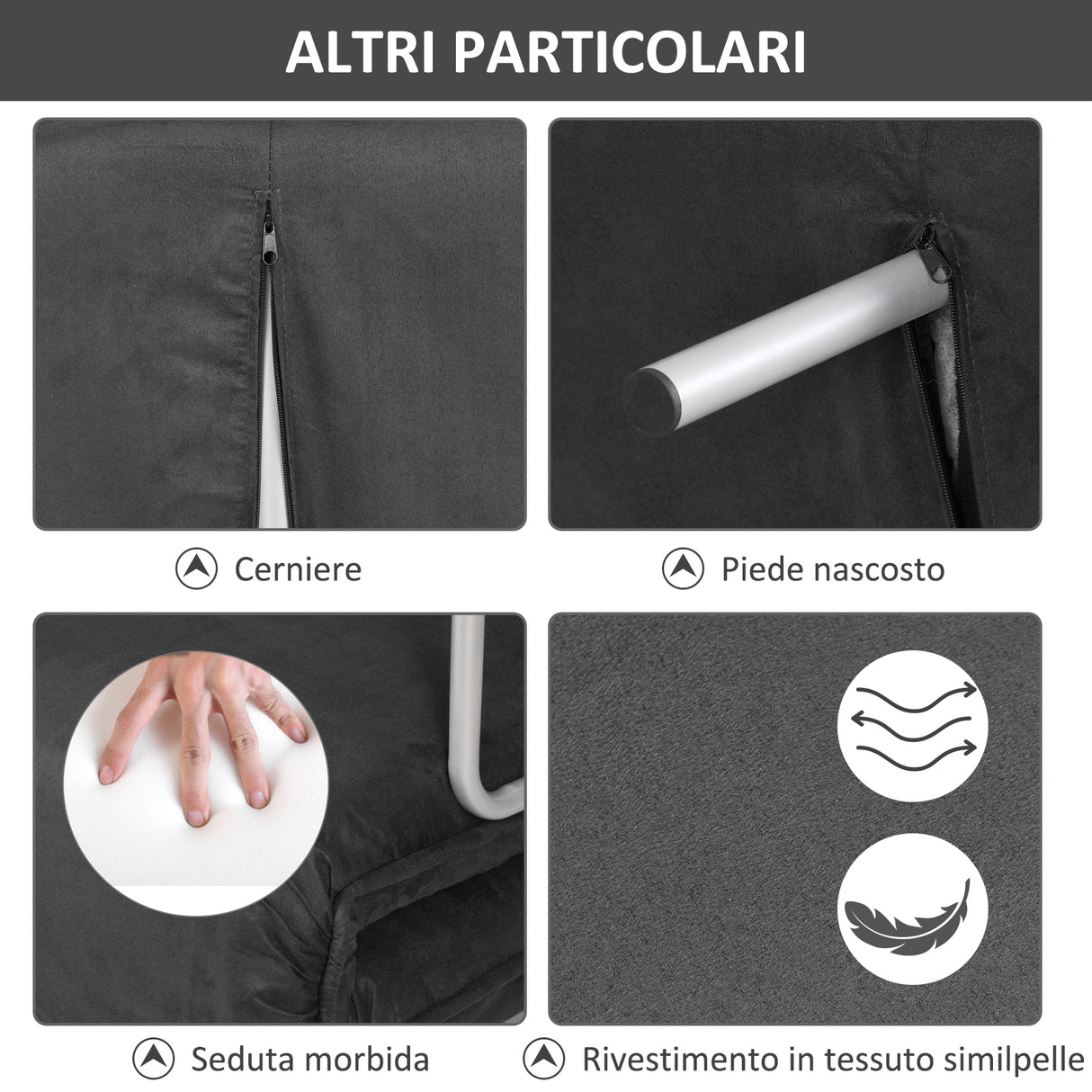 ALTRI PARTICOLARI

Cerniere

Piede nascosto

Seduta morbida

Rivestimento in tessuto similpelle