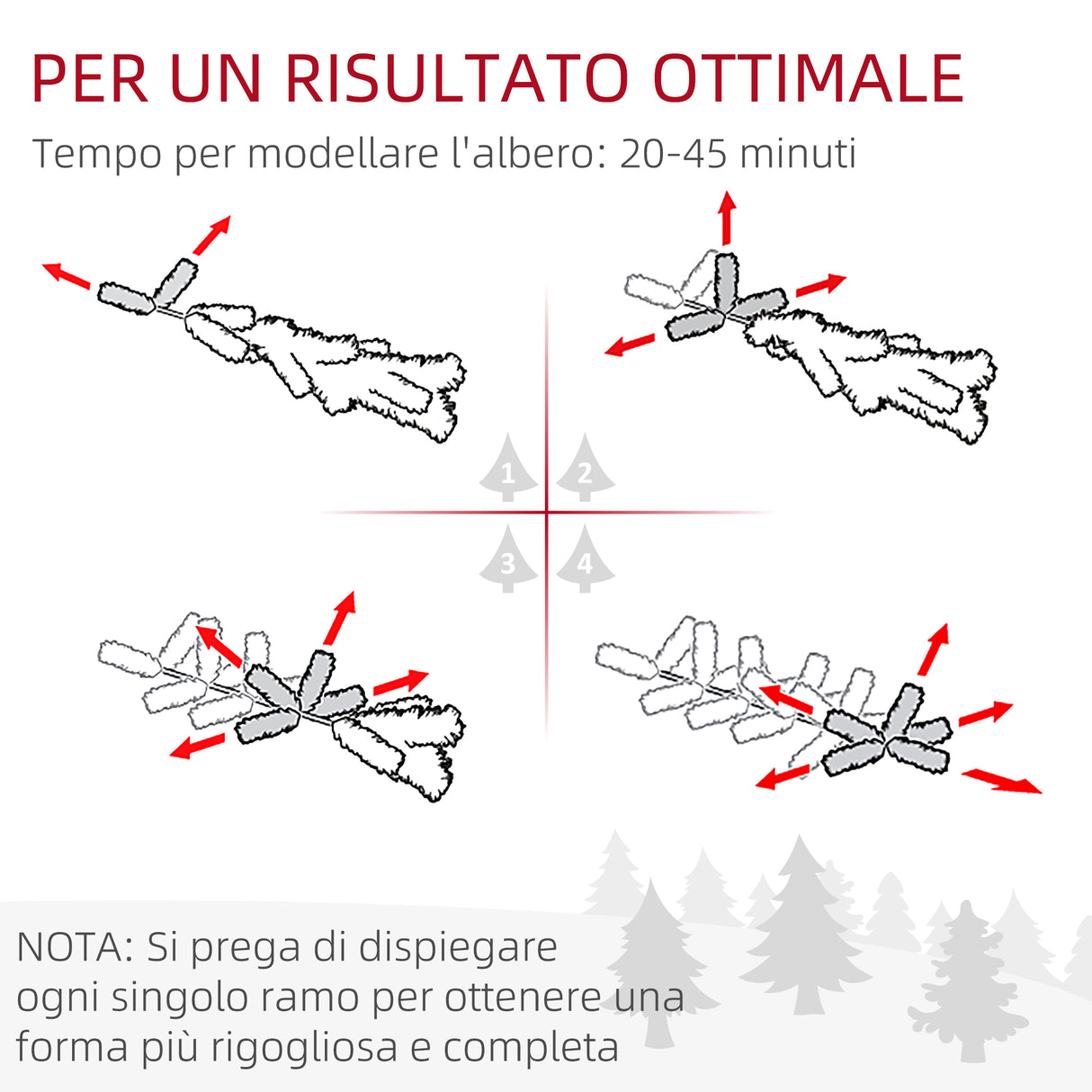 PER UN RISULTATO OTTIMALE

Tempo per modellare l'albero: 20-45 minuti

1
2
3
4

NOTA: Si prega di dispiegare ogni singolo ramo per ottenere una forma più rigogliosa e completa