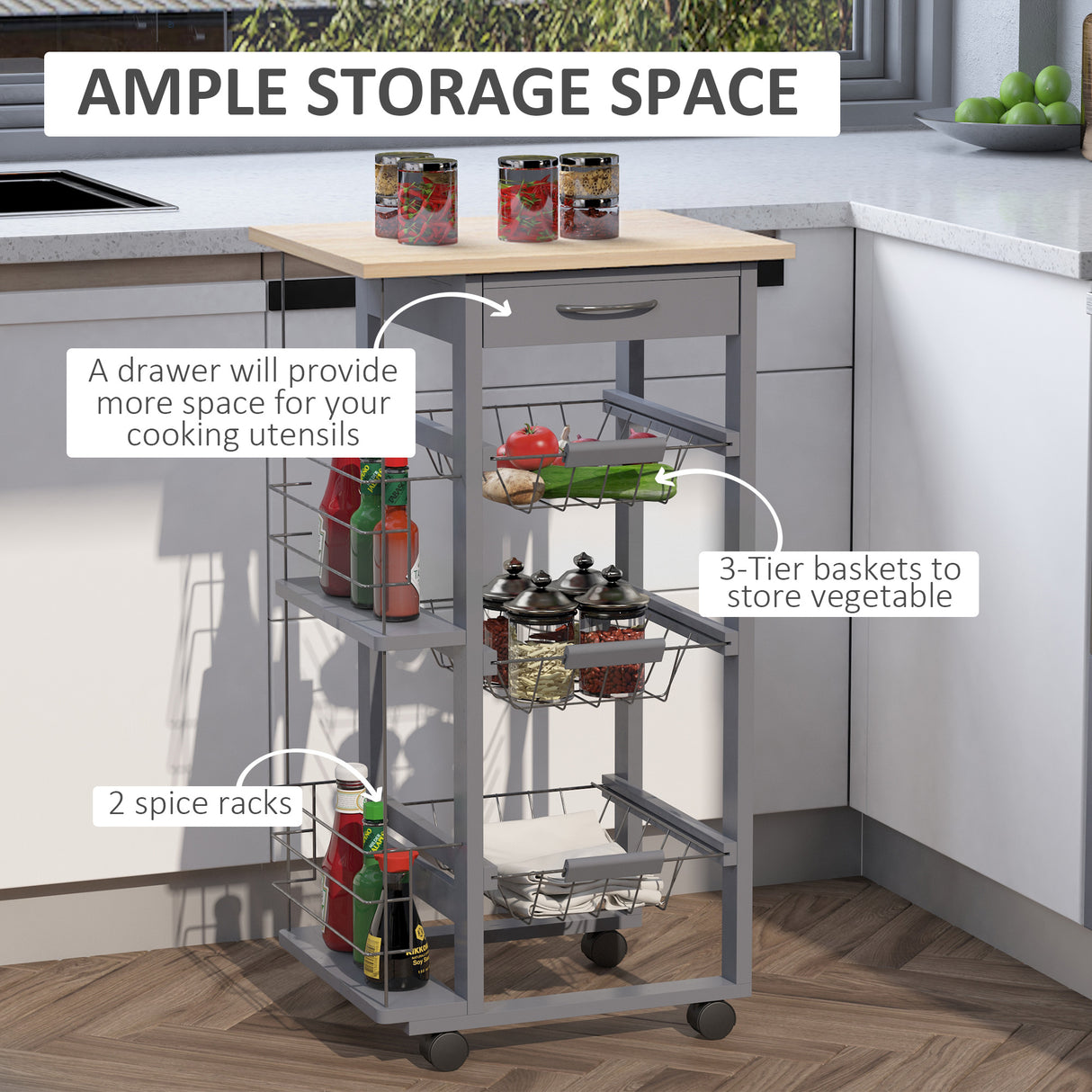 AMPLE STORAGE SPACE

A drawer will provide more space for your cooking utensils

3-Tier baskets to store vegetable

2 spice racks