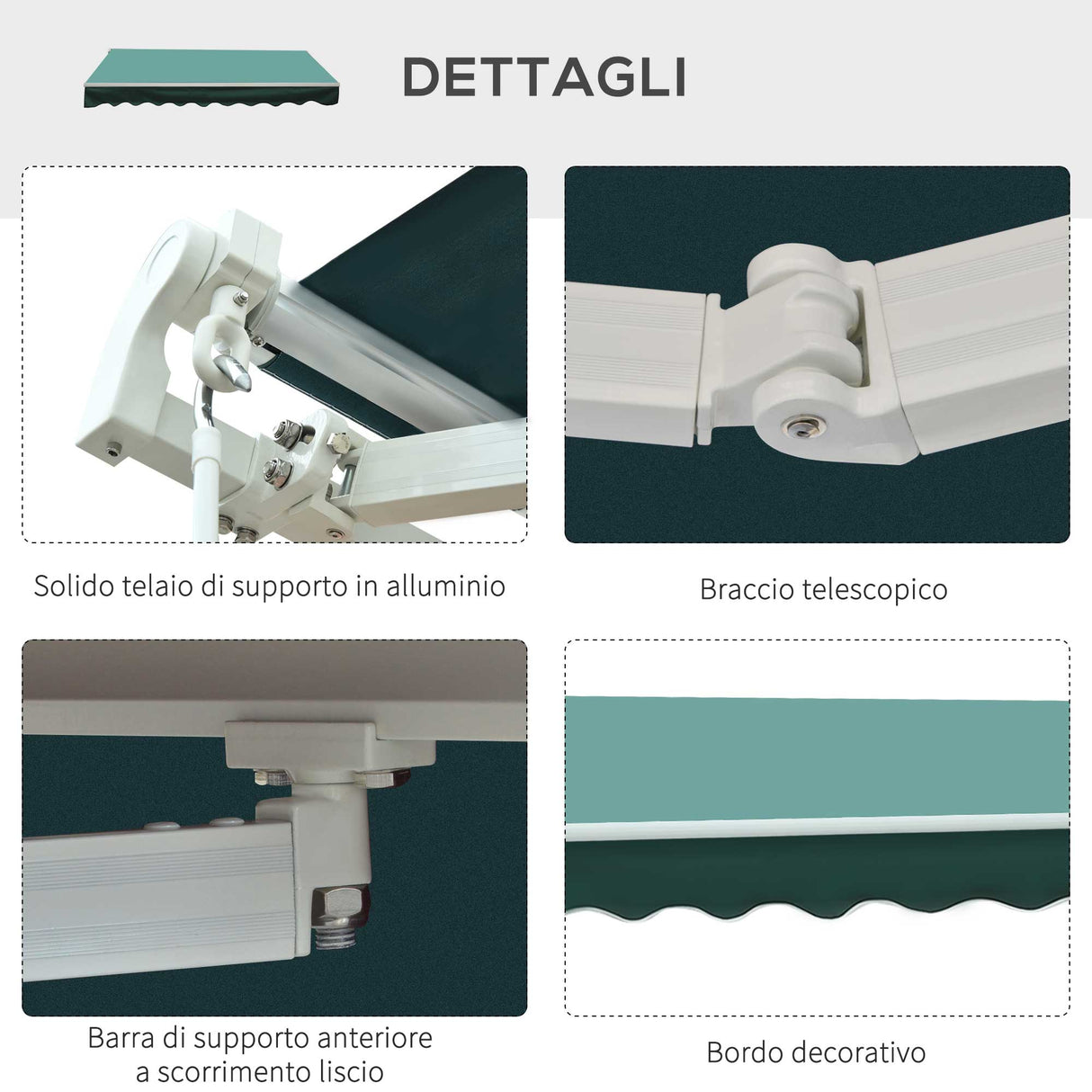 DETTAGLI

Solido telaio di supporto in alluminio

Braccio telescopico

Barra di supporto anteriore a scorrimento liscio

Bordo decorativo